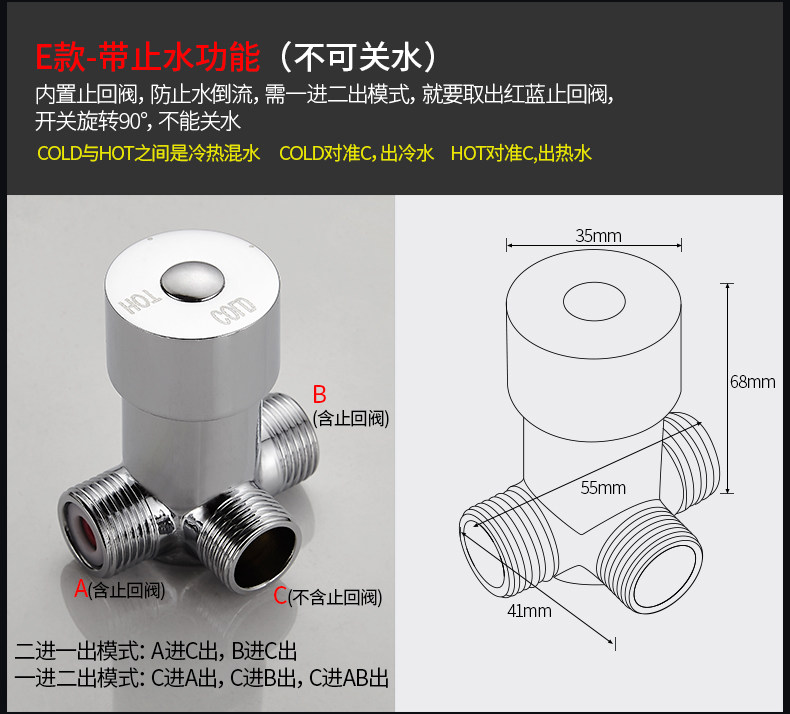 E款-带止水功能（不可关水）

内置止回阀，防止水倒流，需一进二出模式，就要取出红蓝止回阀，开关旋转90°，不能关水

COLD与HOT之间是冷热混水　COLD对准C，出冷水　HOT对准C,出热水

HOT
COLD

B
(含止回阀)

A(含止回阀)

C(不含止回阀)

二进一出模式：A进C出，B进C出
一进二出模式：C进A出，C进B出，C进AB出

35mm

68mm

55mm

41mm