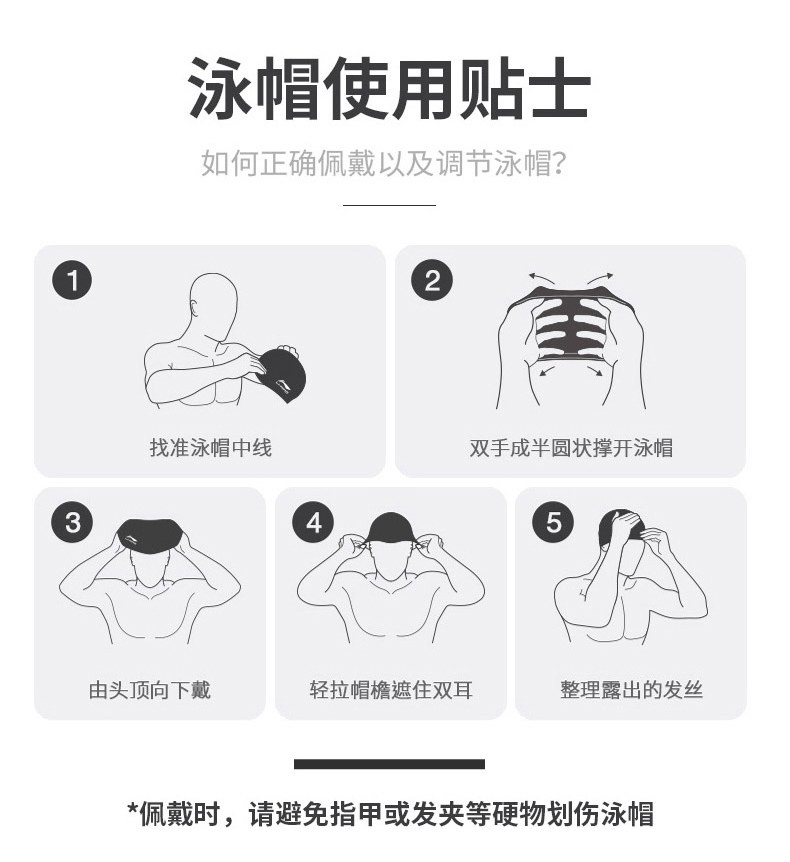 泳帽使用贴士

如何正确佩戴以及调节泳帽?

1
找准泳帽中线

2
双手成半圆状撑开泳帽

3
由头顶向下戴

4
轻拉帽檐遮住双耳

5
整理露出的发丝

*佩戴时，请避免指甲或发夹等硬物划伤泳帽