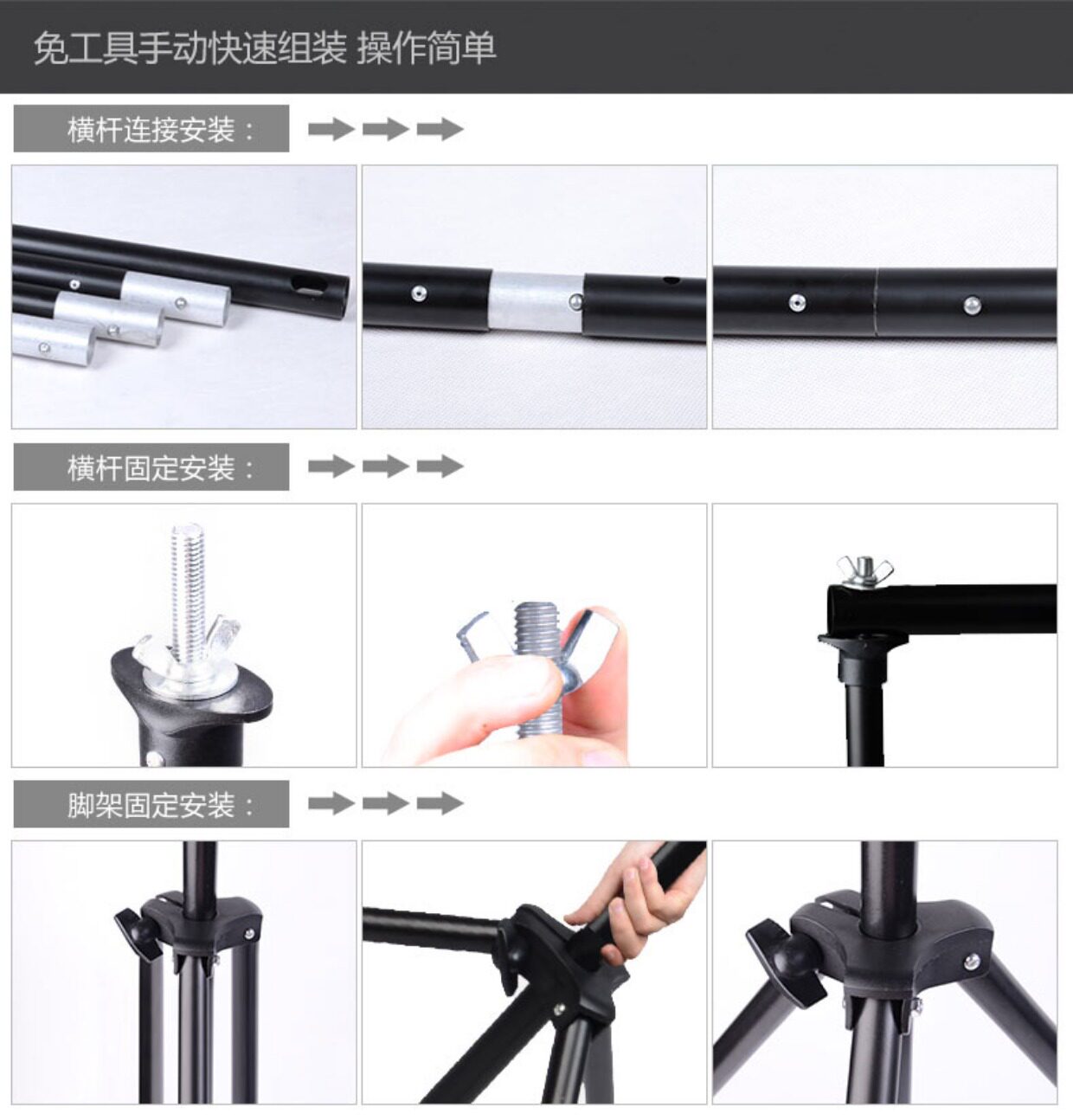 免工具手动快速组装 操作简单

横杆连接安装：

横杆固定安装：

脚架固定安装：