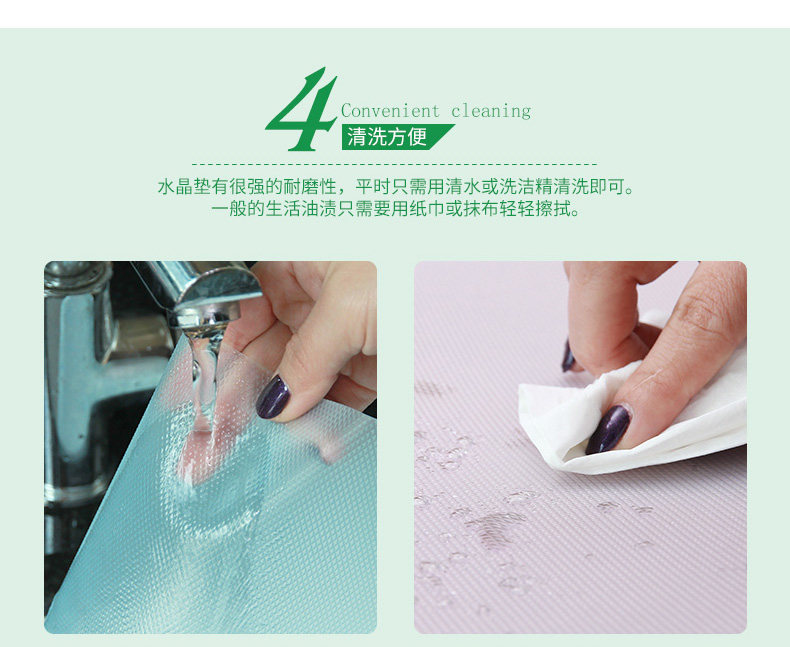 4 Convenient cleaning
清洗方便

水晶垫有很强的耐磨性，平时只需用清水或洗洁精清洗即可。
一般的生活油渍只需要用纸巾或抹布轻轻擦拭。