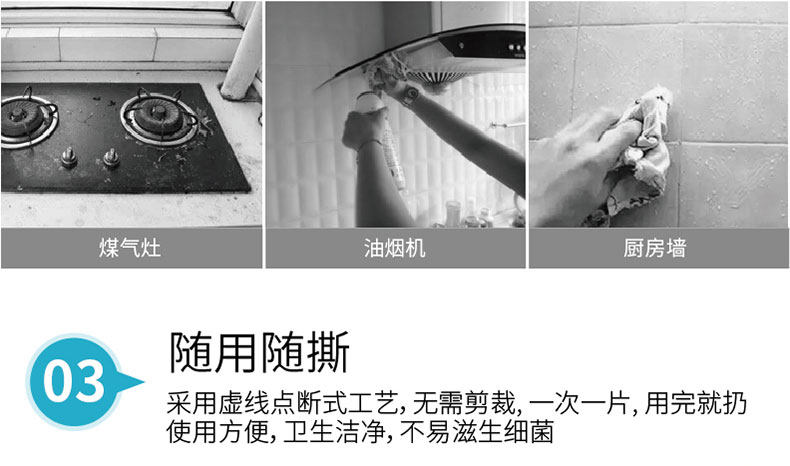 煤气灶

油烟机

厨房墙

03

随用随撕

采用虚线点断式工艺, 无需剪裁, 一次一片, 用完就扔
使用方便, 卫生洁净, 不易滋生细菌