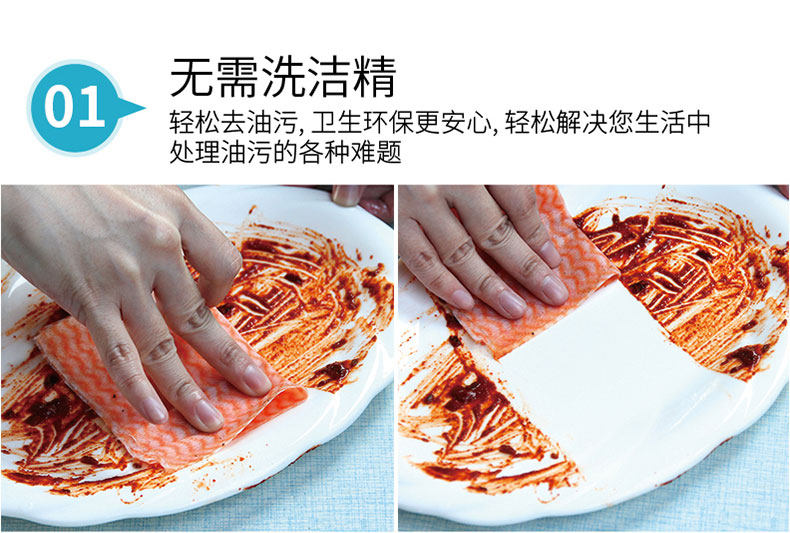 01

无需洗洁精

轻松去油污, 卫生环保更安心, 轻松解决您生活中处理油污的各种难题