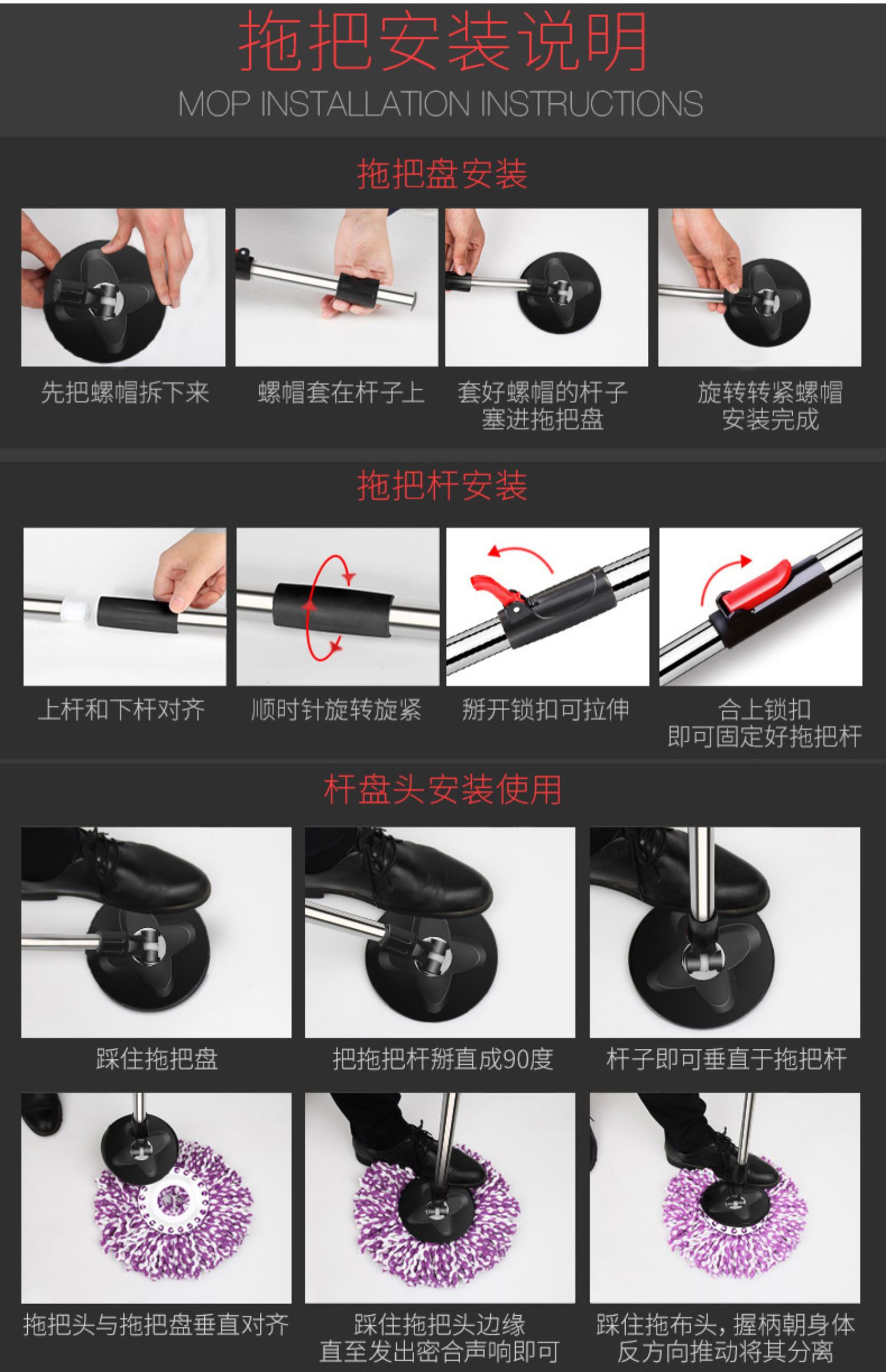 拖把安装说明
MOP INSTALLATION INSTRUCTIONS

拖把盘安装

先把螺帽拆下来

螺帽套在杆子上

套好螺帽的杆子塞进拖把盘

旋转转紧螺帽安装完成

拖把杆安装

上杆和下杆对齐

顺时针旋转旋紧

掰开锁扣可拉伸

合上锁扣即可固定好拖把杆

杆盘头安装使用

踩住拖把盘

把拖把杆掰直成90度

杆子即可垂直于拖把杆

拖把头与拖把盘垂直对齐

踩住拖把头边缘直至发出密合声响即可

踩住拖布头，握柄朝身体反方向推动将其分离