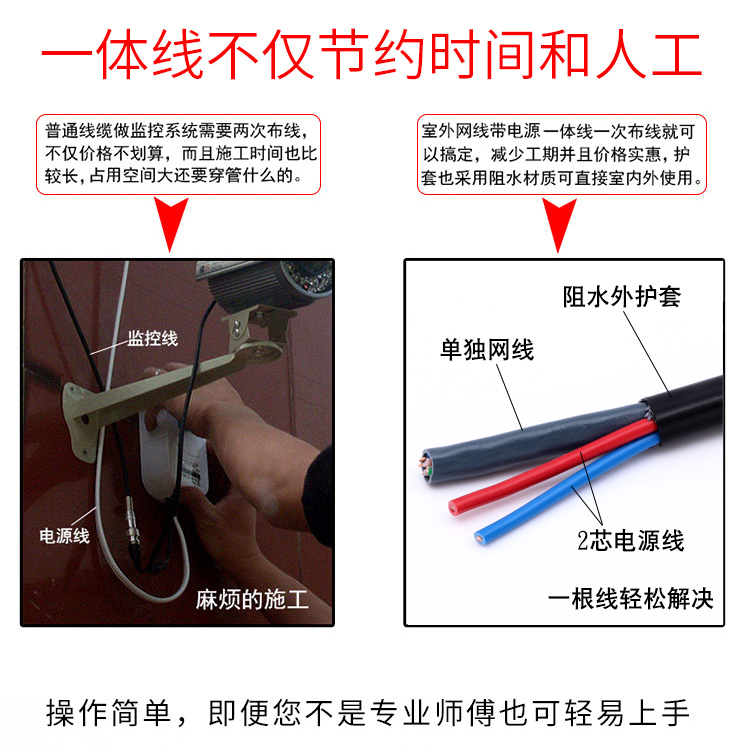 一体线不仅节约时间和人工

普通线缆做监控系统需要两次布线，不仅价格不划算，而且施工时间也比较长，占用空间大还要穿管什么的。

室外网线带电源一体线一次布线就可以搞定，减少工期并且价格实惠，护套也采用阻水材质可直接室内外使用。

监控线

电源线

麻烦的施工

阻水外护套

单独网线

2芯电源线

一根线轻松解决

操作简单，即便您不是专业师傅也可轻易上手