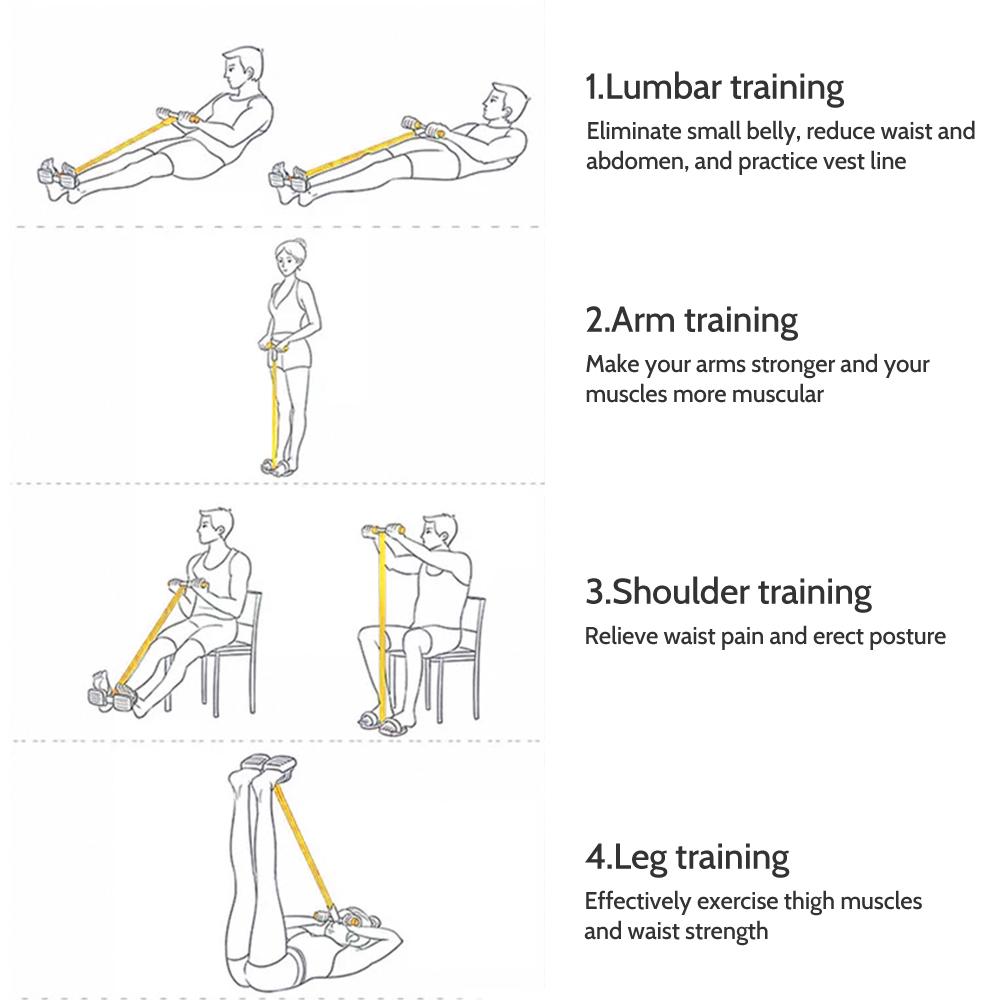 1.Lumbar training
Eliminate small belly, reduce waist and abdomen, and practice vest line

2.Arm training
Make your arms stronger and your muscles more muscular

3.Shoulder training
Relieve waist pain and erect posture

4.Leg training
Effectively exercise thigh muscles and waist strength