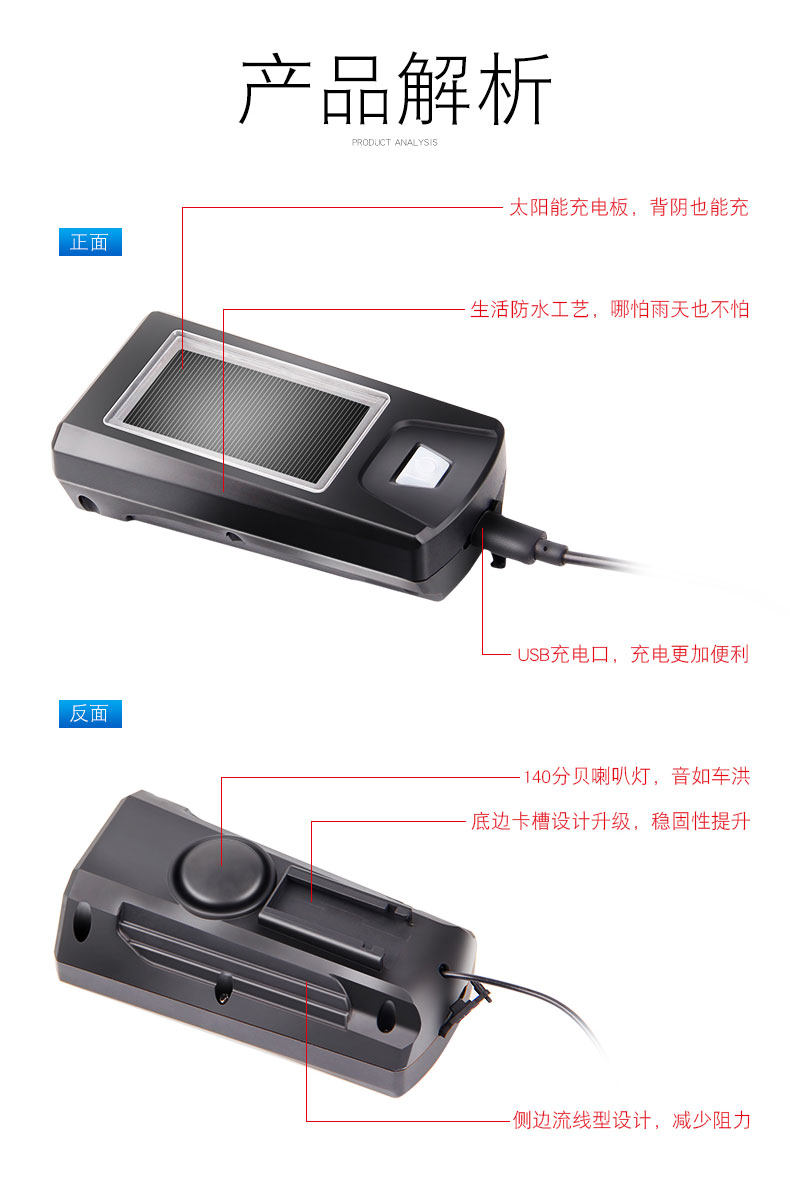 产品解析
PRODUCT ANALYSIS

正面

太阳能充电板，背阴也能充

生活防水工艺，哪怕雨天也不怕

USB充电口，充电更加便利

反面

140分贝喇叭灯，音如车洪

底边卡槽设计升级，稳固性提升

侧边流线型设计，减少阻力