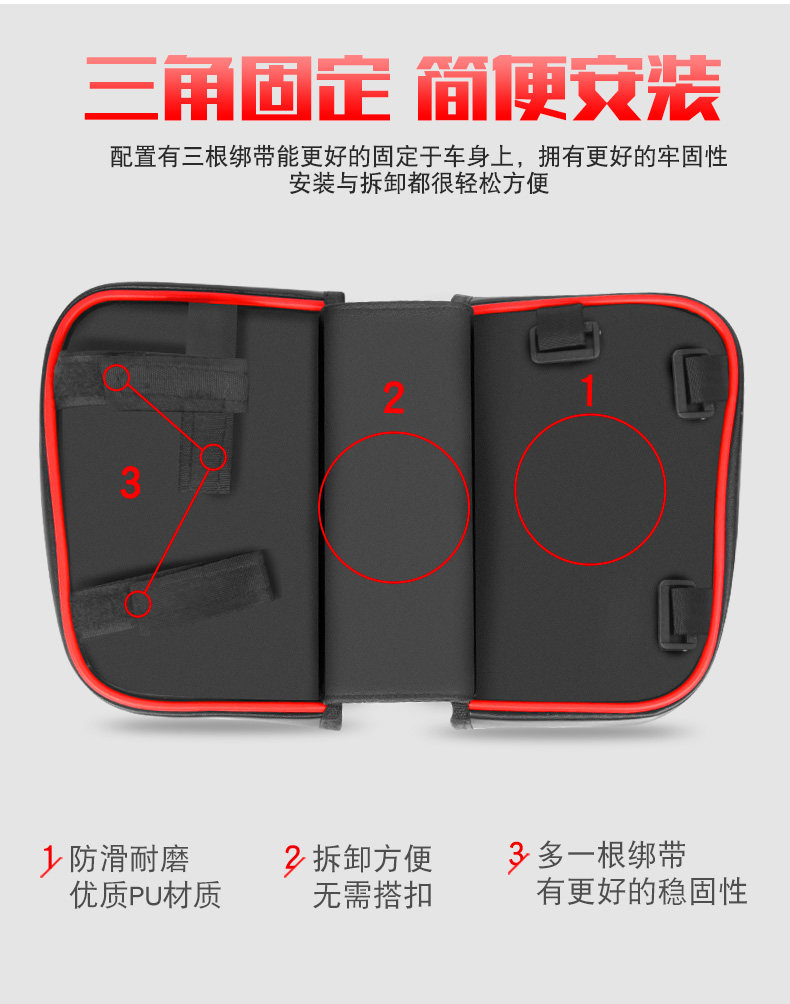 三角固定 简便安装

配置有三根绑带能更好的固定于车身上，拥有更好的牢固性
安装与拆卸都很轻松方便

3

2

1

1 防滑耐磨
优质PU材质

2 拆卸方便
无需搭扣

3 多一根绑带
有更好的稳固性