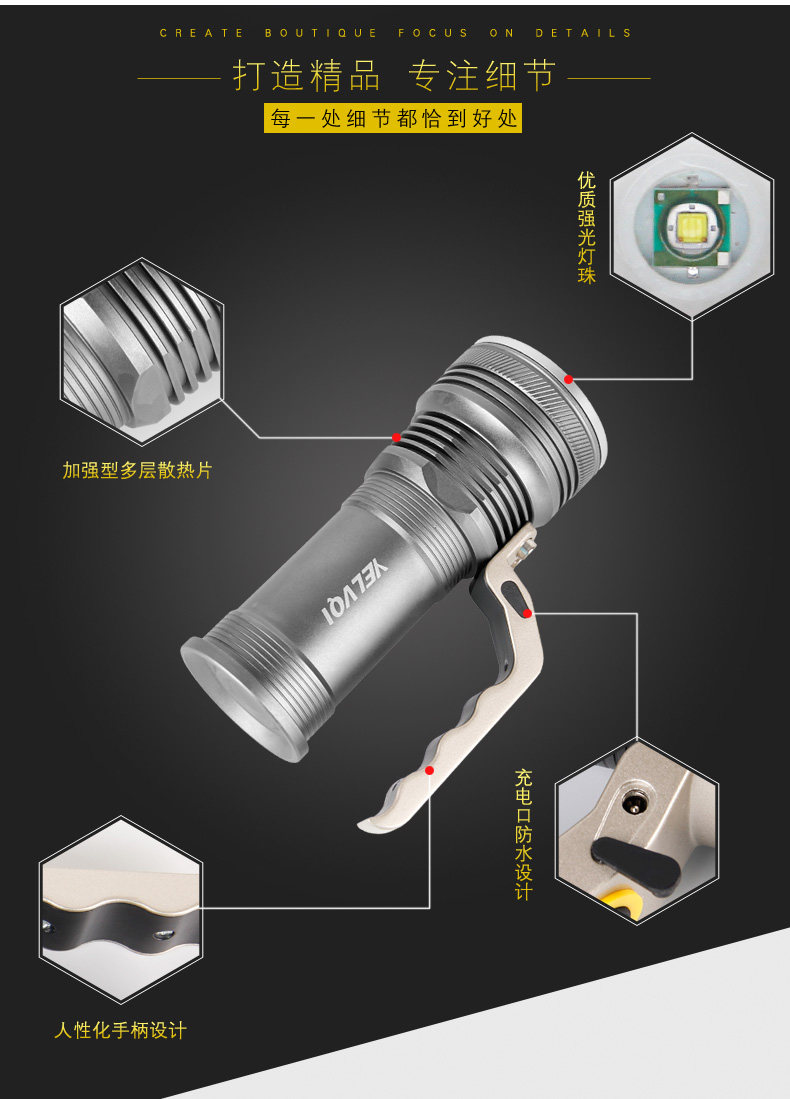 CREATE BOUTIQUE FOCUS ON DETAILS

打造精品 专注细节

每一处细节都恰到好处

优质强光灯珠

加强型多层散热片

YELVQI

充电口防水设计

人性化手柄设计