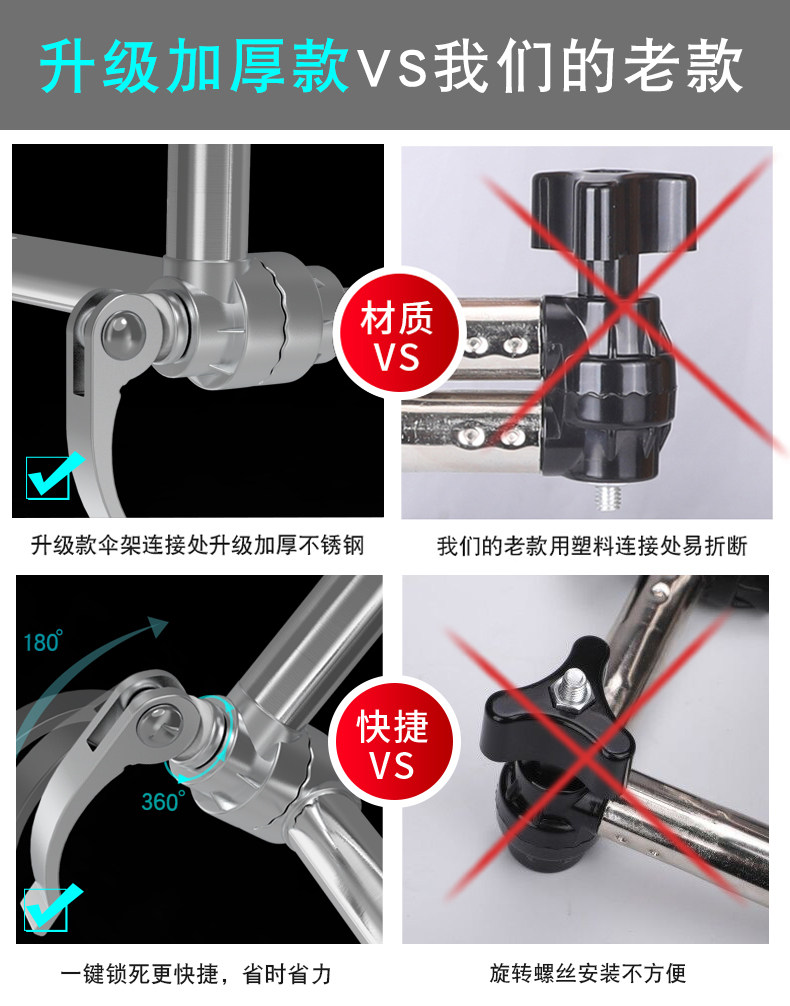 升级加厚款VS我们的老款

材质
VS

升级款伞架连接处升级加厚不锈钢

我们的老款用塑料连接处易折断

180°

360°

快捷
VS

一键锁死更快捷，省时省力

旋转螺丝安装不方便