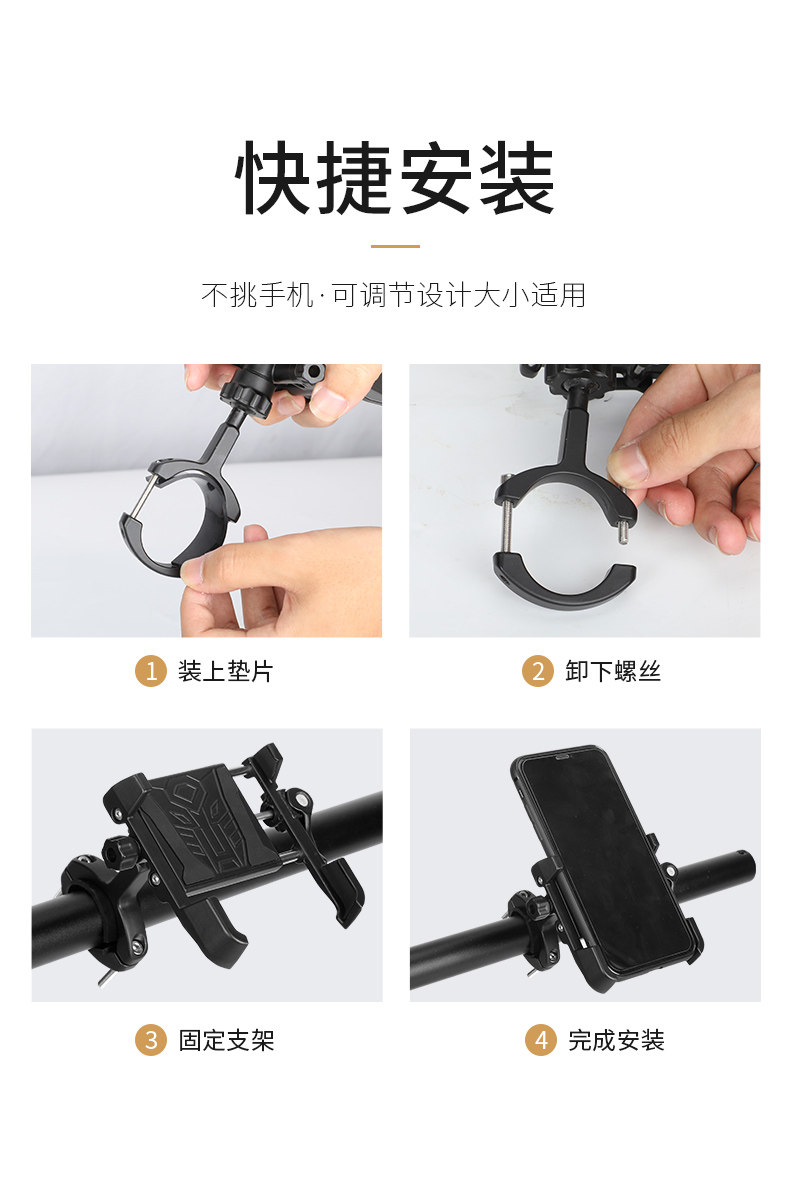 快捷安装

不挑手机·可调节设计大小适用

1 装上垫片

2 卸下螺丝

3 固定支架

4 完成安装