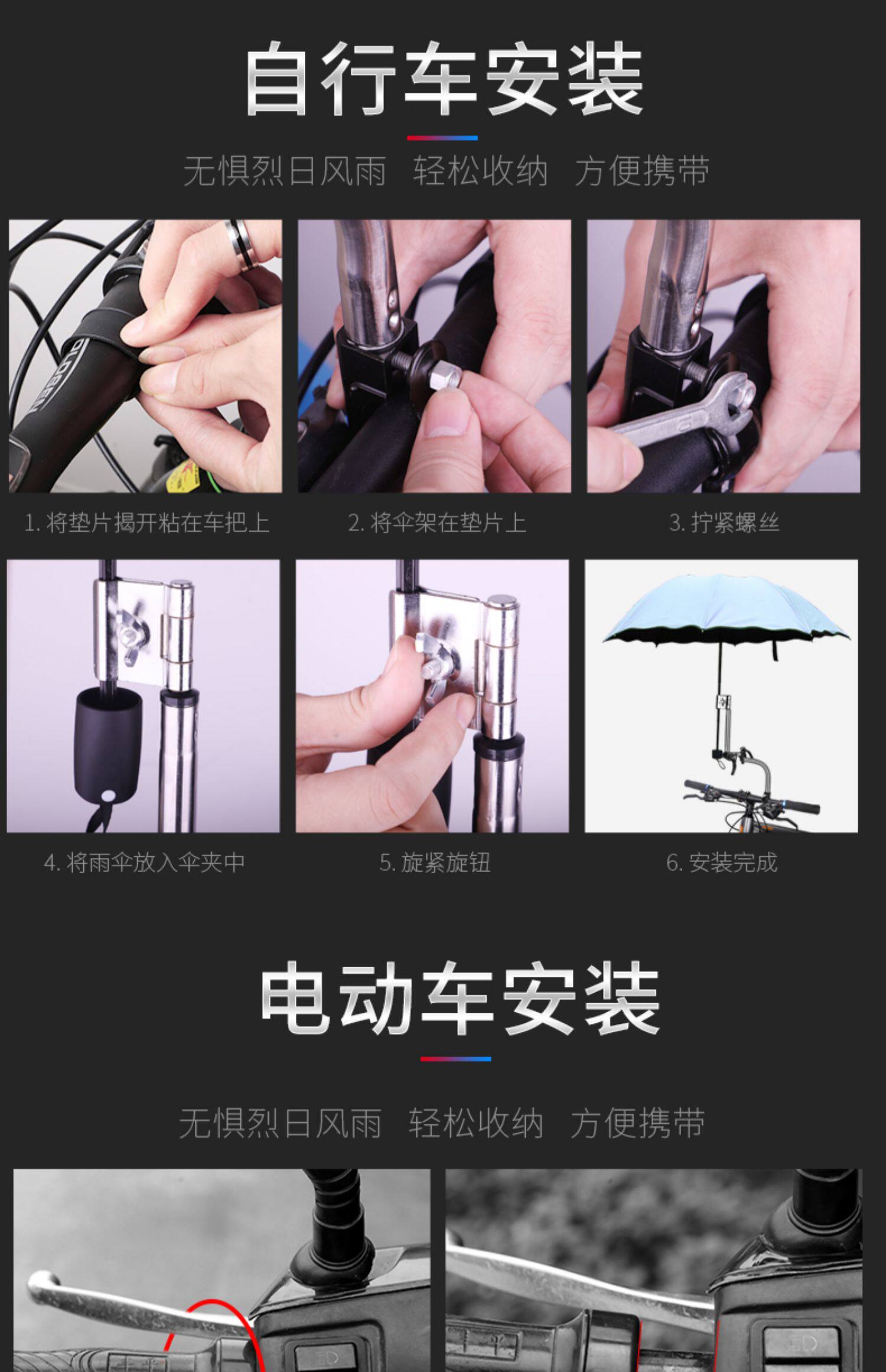 自行车安装

无惧烈日风雨 轻松收纳 方便携带

1. 将垫片揭开粘在车把上

2. 将伞架在垫片上

3. 拧紧螺丝

4. 将雨伞放入伞夹中

5. 旋紧旋钮

6. 安装完成

电动车安装

无惧烈日风雨 轻松收纳 方便携带