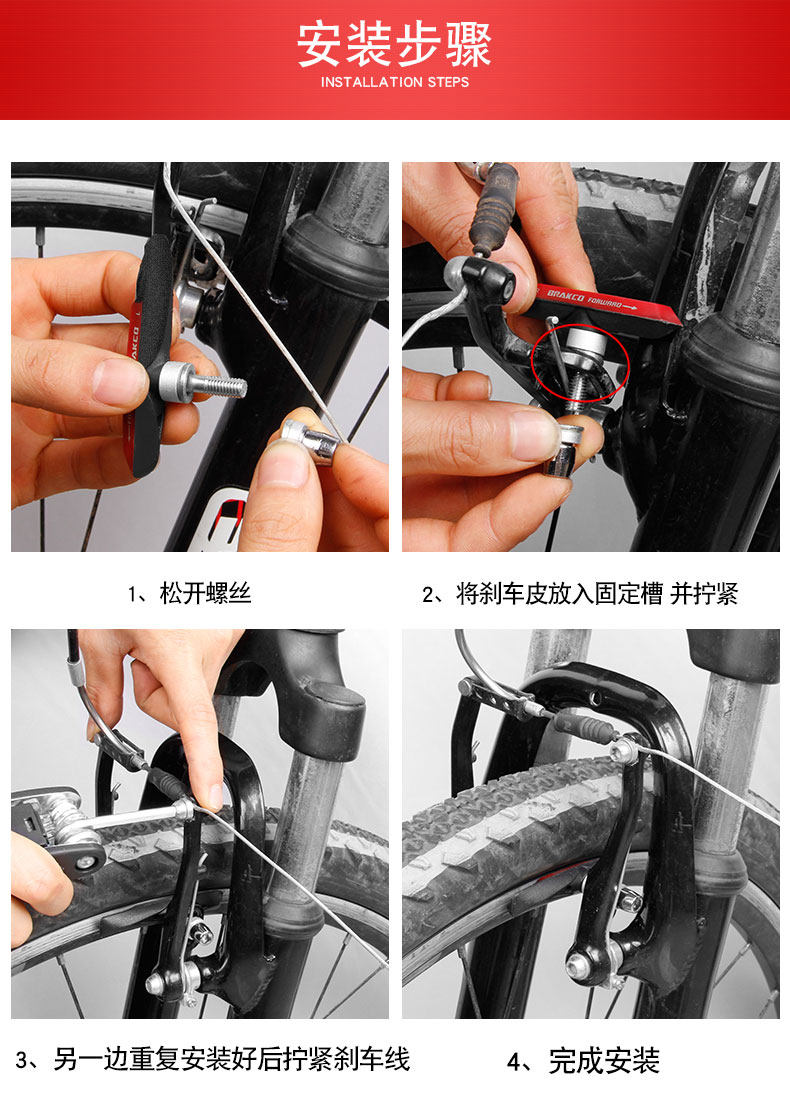 安装步骤
INSTALLATION STEPS

BRAKCO

BRAKCO FORWARD

1、松开螺丝

2、将刹车皮放入固定槽 并拧紧

3、另一边重复安装好后拧紧刹车线

4、完成安装