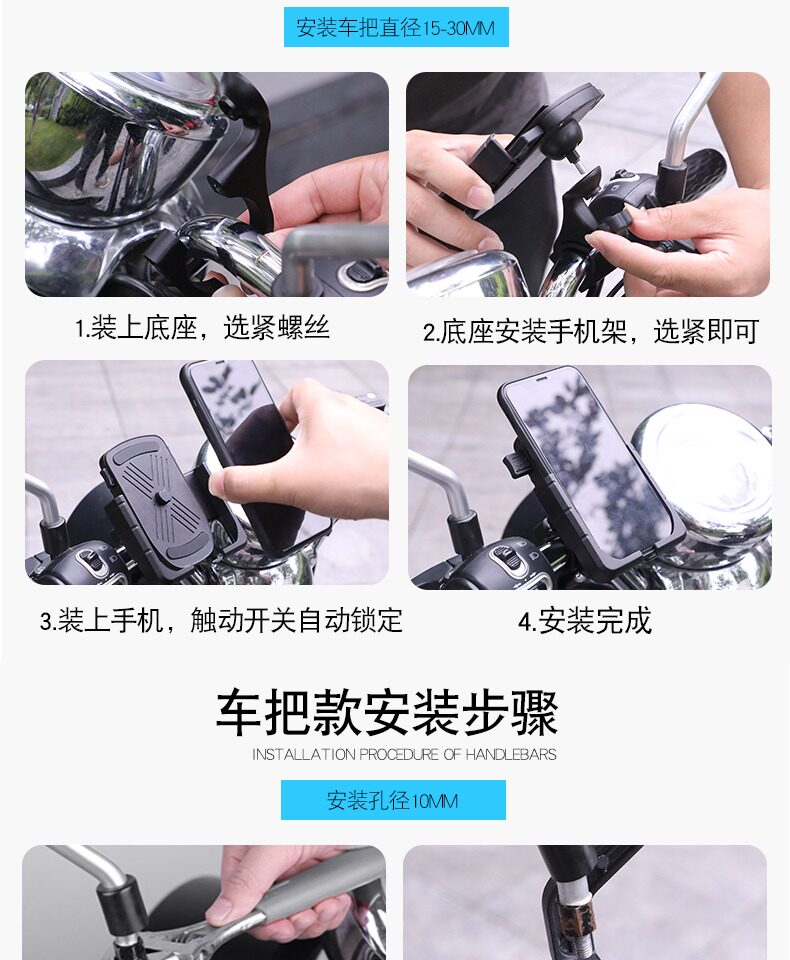 安装车把直径15-30MM

1.装上底座，选紧螺丝

2.底座安装手机架，选紧即可

3.装上手机，触动开关自动锁定

4.安装完成

车把款安装步骤

INSTALLATION PROCEDURE OF HANDLEBARS

安装孔径10MM