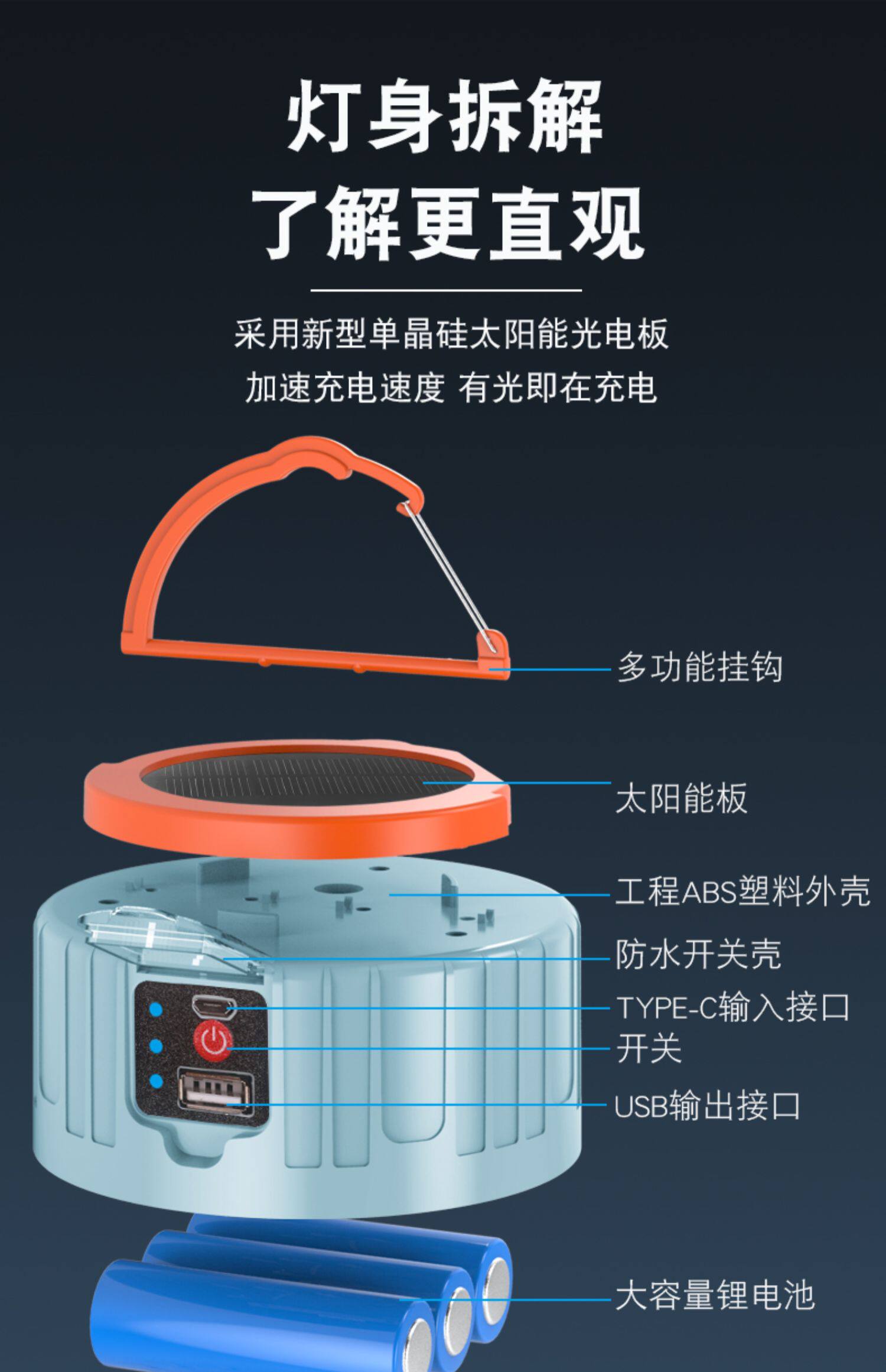 灯身拆解
了解更直观

采用新型单晶硅太阳能光电板
加速充电速度 有光即在充电

多功能挂钩

太阳能板

工程ABS塑料外壳

防水开关壳

TYPE-C输入接口

开关

USB输出接口

大容量锂电池