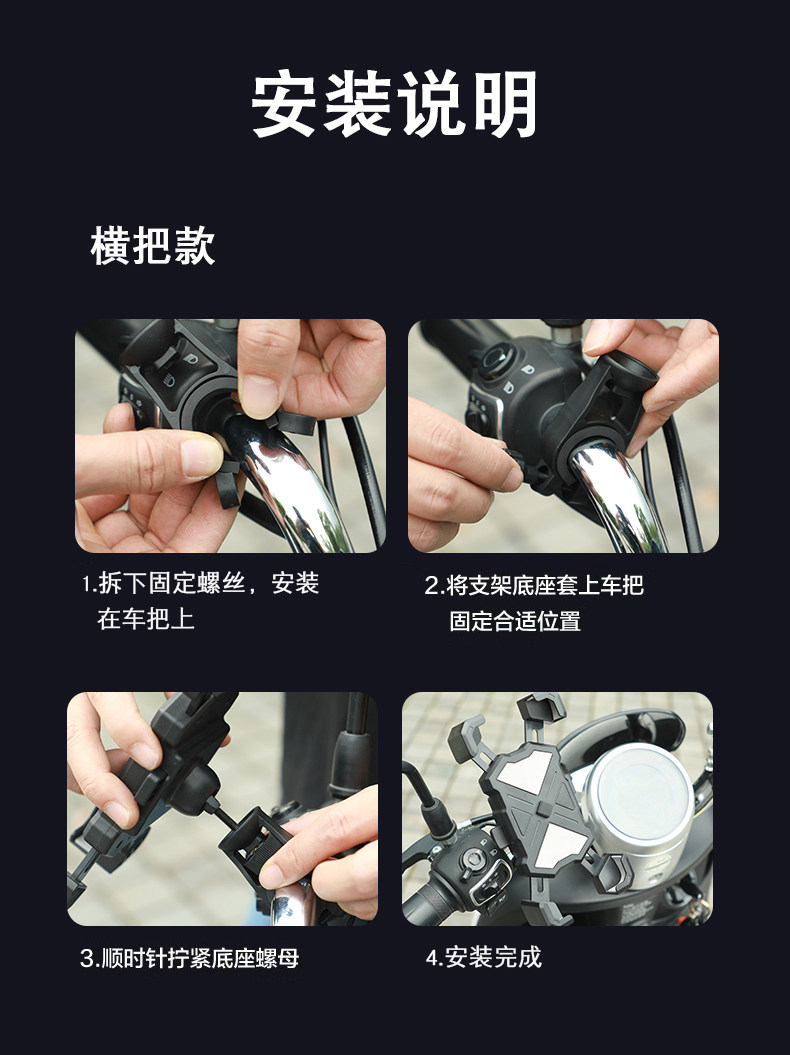 安装说明

横把款

1.拆下固定螺丝，安装在车把上

2.将支架底座套上车把固定合适位置

3.顺时针拧紧底座螺母

4.安装完成