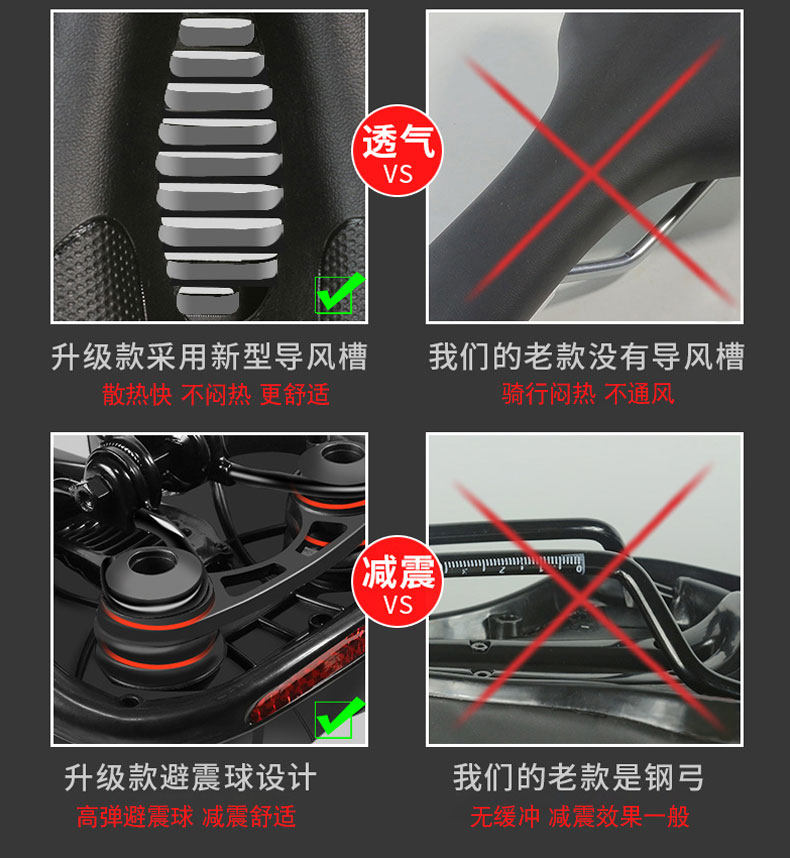 透气
VS

升级款采用新型导风槽
散热快 不闷热 更舒适

我们的老款没有导风槽
骑行闷热 不通风

减震
VS

升级款避震球设计
高弹避震球 减震舒适

我们的老款是钢弓
无缓冲 减震效果一般