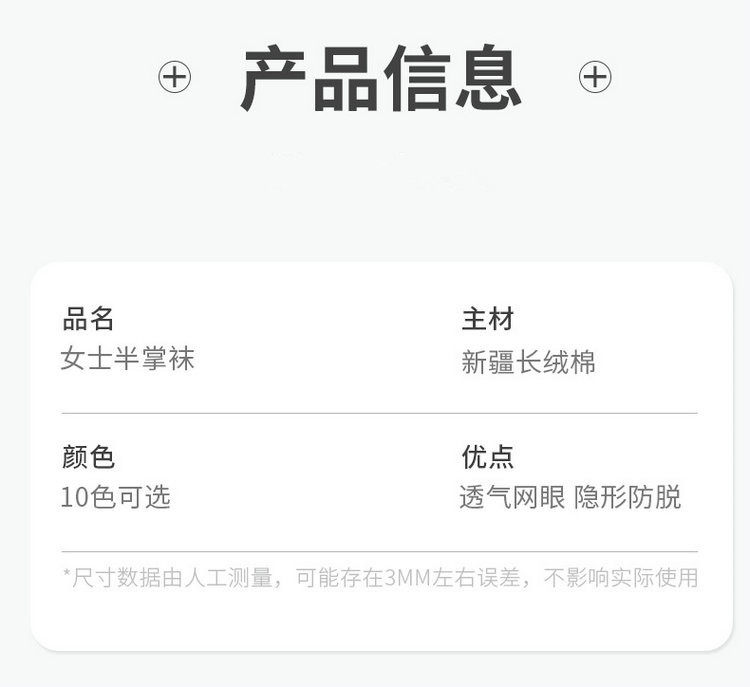 产品信息

品名
女士半掌袜

主材
新疆长绒棉

颜色
10色可选

优点
透气网眼 隐形防脱

*尺寸数据由人工测量，可能存在3MM左右误差，不影响实际使用