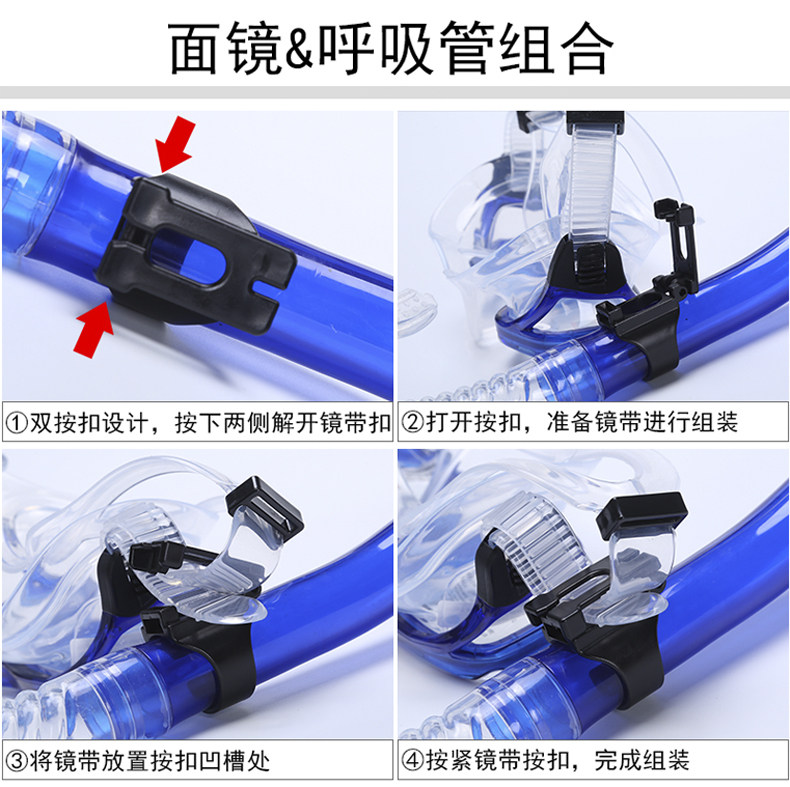 面镜&呼吸管组合

①双按扣设计，按下两侧解开镜带扣

②打开按扣，准备镜带进行组装

③将镜带放置按扣凹槽处

④按紧镜带按扣，完成组装