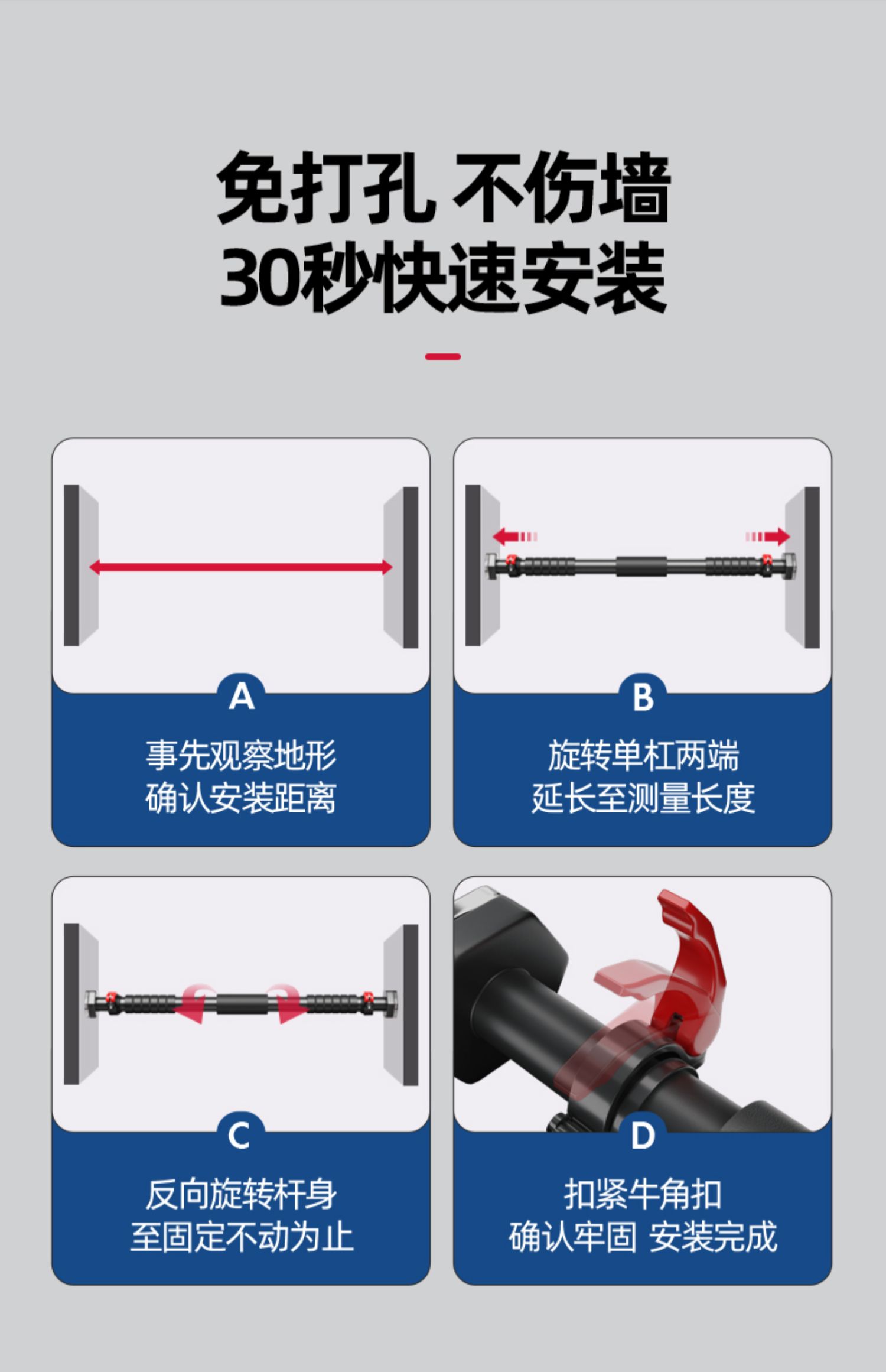 免打孔 不伤墙
30秒快速安装

A
事先观察地形
确认安装距离

B
旋转单杠两端
延长至测量长度

C
反向旋转杆身
至固定不动为止

D
扣紧牛角扣
确认牢固 安装完成