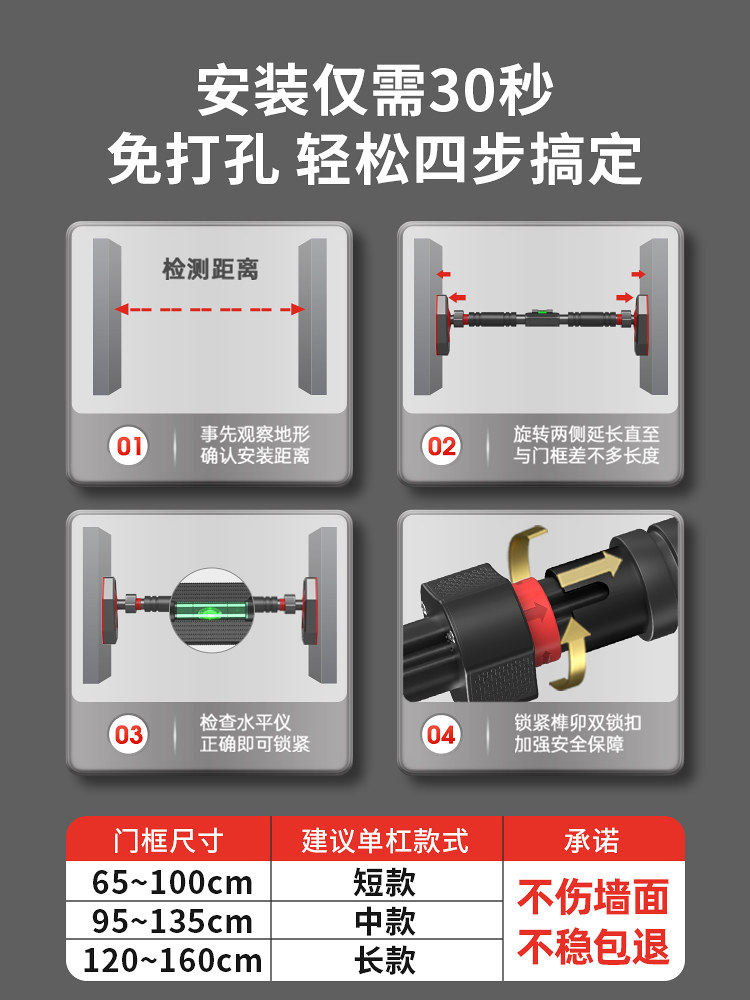 安装仅需30秒
免打孔 轻松四步搞定

检测距离

01 事先观察地形 确认安装距离

02 旋转两侧延长直至 与门框差不多长度

03 检查水平仪 正确即可锁紧

04 锁紧榫卯双锁扣 加强安全保障

| 门框尺寸 | 建议单杠款式 | 承诺 |
|---|---|---|
| 65~100cm | 短款 | 不伤墙面 不稳包退 |
| 95~135cm | 中款 | |
| 120~160cm | 长款 | |