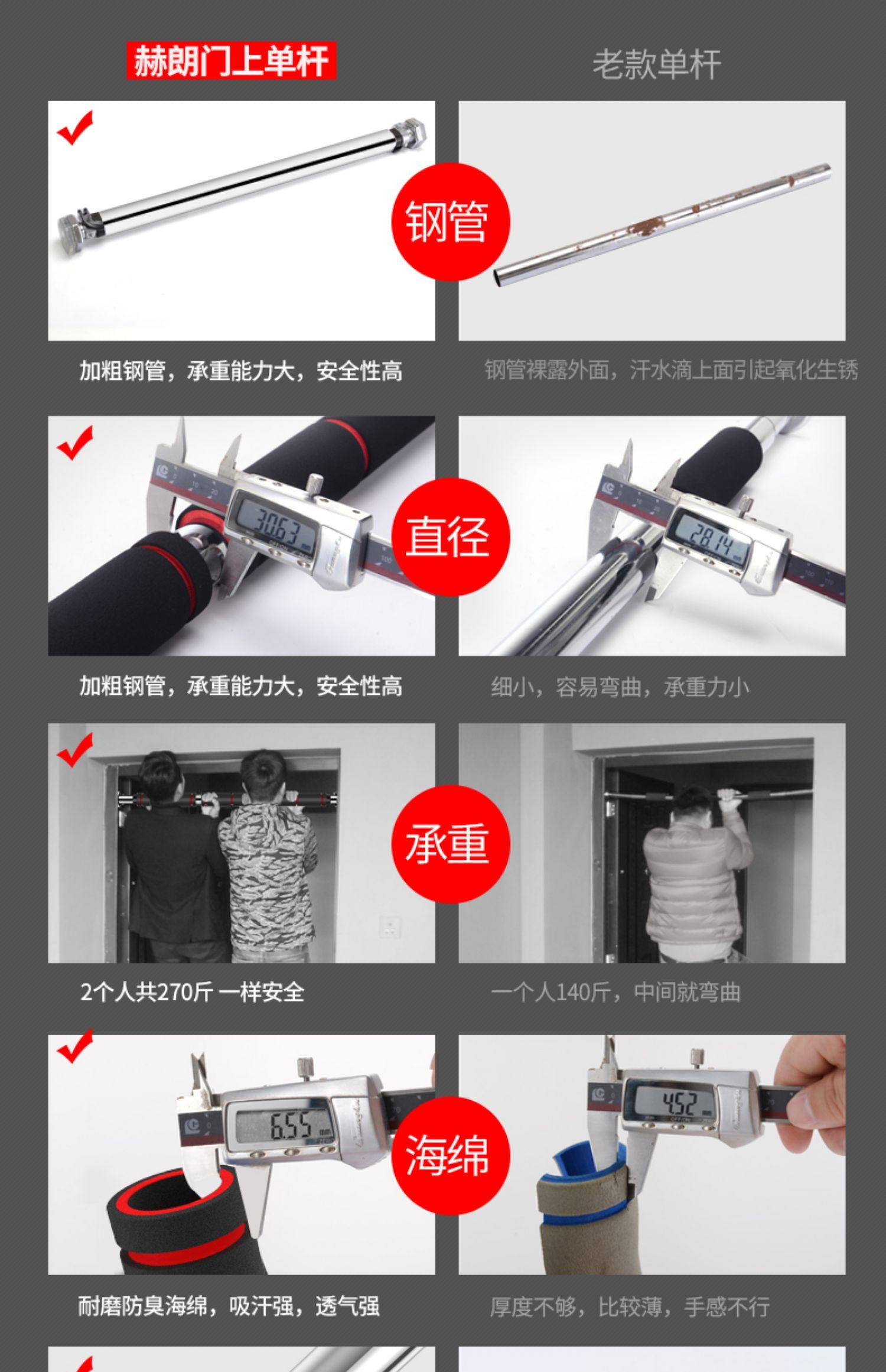 赫朗门上单杆

老款单杆

钢管

加粗钢管，承重能力大，安全性高

钢管裸露外面，汗水滴上面引起氧化生锈

30.63

直径

28.14

加粗钢管，承重能力大，安全性高

细小，容易弯曲，承重力小

承重

2个人共270斤 一样安全

一个人140斤，中间就弯曲

6.55

海绵

4.52

耐磨防臭海绵，吸汗强，透气强

厚度不够，比较薄，手感不行