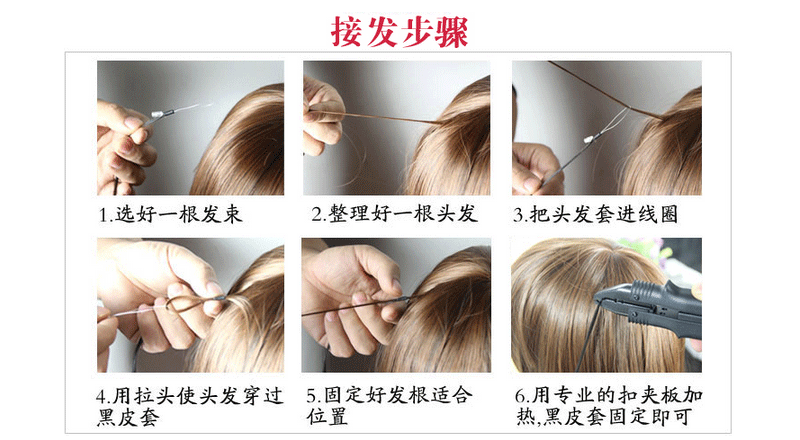 接发步骤

1.选好一根发束

2.整理好一根头发

3.把头发套进线圈

4.用拉头使头发穿过黑皮套

5.固定好发根适合位置

6.用专业的扣夹板加热,黑皮套固定即可