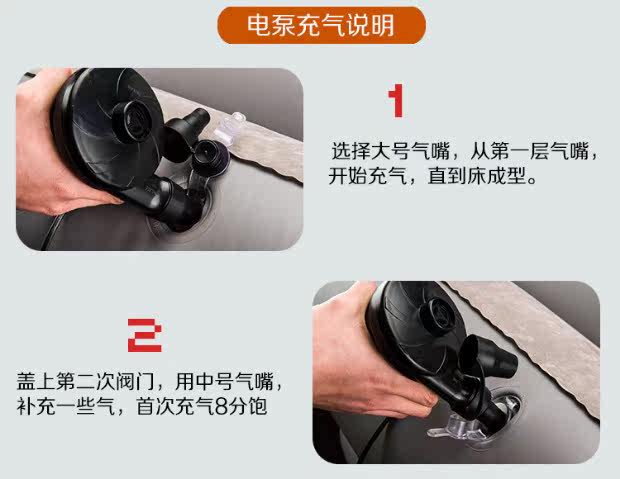 电泵充气说明

1

选择大号气嘴，从第一层气嘴，开始充气，直到床成型。

2

盖上第二次阀门，用中号气嘴，补充一些气，首次充气8分饱