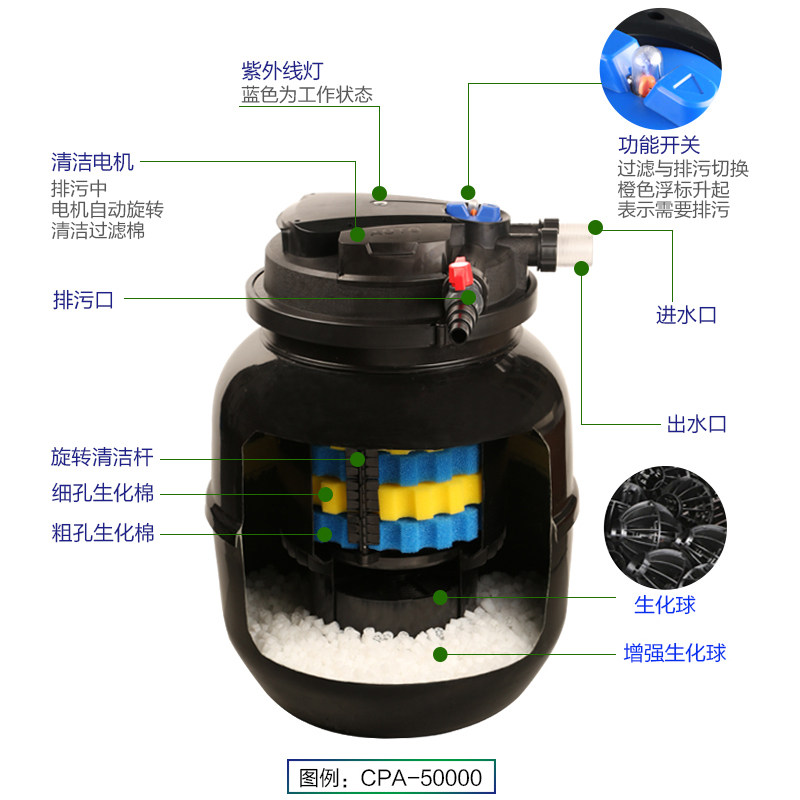 紫外线灯
蓝色为工作状态

功能开关
过滤与排污切换
橙色浮标升起
表示需要排污

清洁电机
排污中
电机自动旋转
清洁过滤棉

排污口

进水口

出水口

旋转清洁杆

细孔生化棉

粗孔生化棉

生化球

增强生化球

图例：CPA-50000