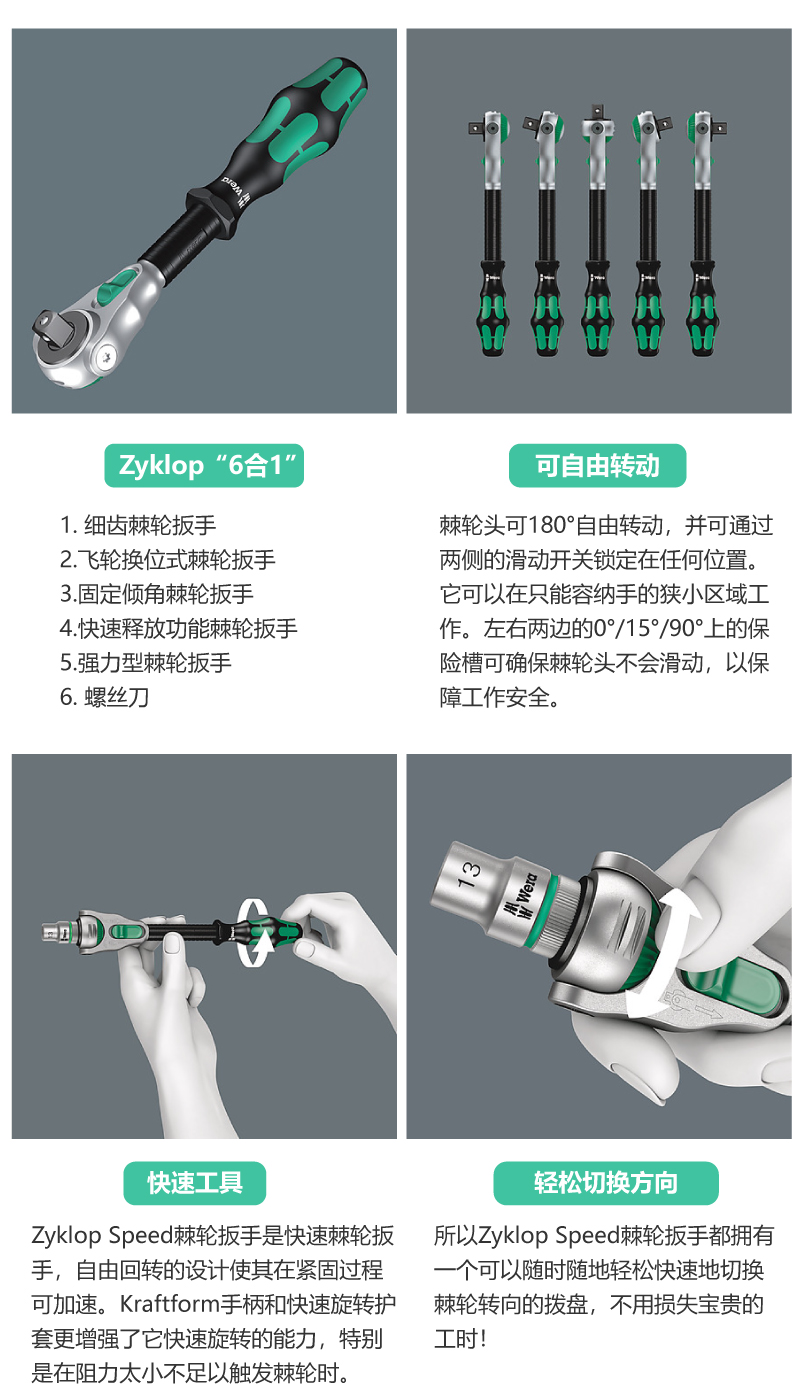 Wera

Zyklop“6合1”

1. 细齿棘轮扳手
2.飞轮换位式棘轮扳手
3.固定倾角棘轮扳手
4.快速释放功能棘轮扳手
5.强力型棘轮扳手
6. 螺丝刀

可自由转动

棘轮头可180°自由转动，并可通过两侧的滑动开关锁定在任何位置。它可以在只能容纳手的狭小区域工作。左右两边的0°/15°/90°上的保险槽可确保棘轮头不会滑动，以保障工作安全。

13 Wera

快速工具

Zyklop Speed棘轮扳手是快速棘轮扳手，自由回转的设计使其在紧固过程可加速。Kraftform手柄和快速旋转护套更增强了它快速旋转的能力，特别是在阻力太小不足以触发棘轮时。

轻松切换方向

所以Zyklop Speed棘轮扳手都拥有一个可以随时随地轻松快速地切换棘轮转向的拨盘，不用损失宝贵的工时！