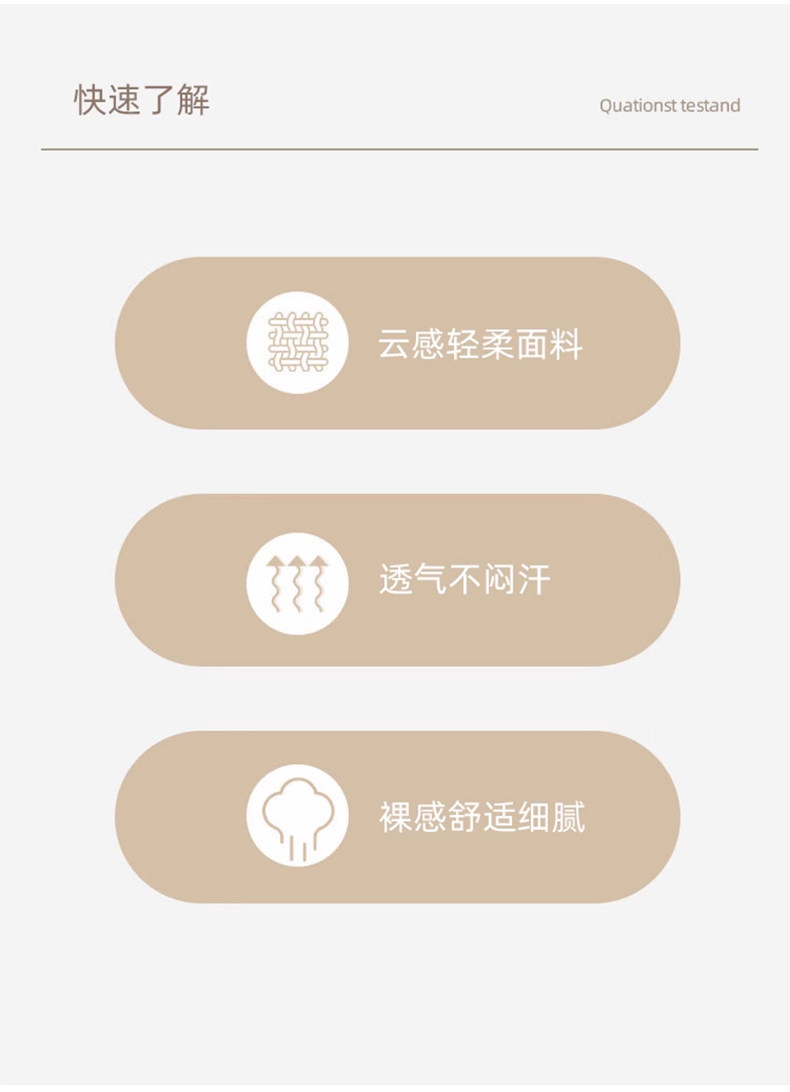 快速了解

Quationst testand

云感轻柔面料

透气不闷汗

裸感舒适细腻