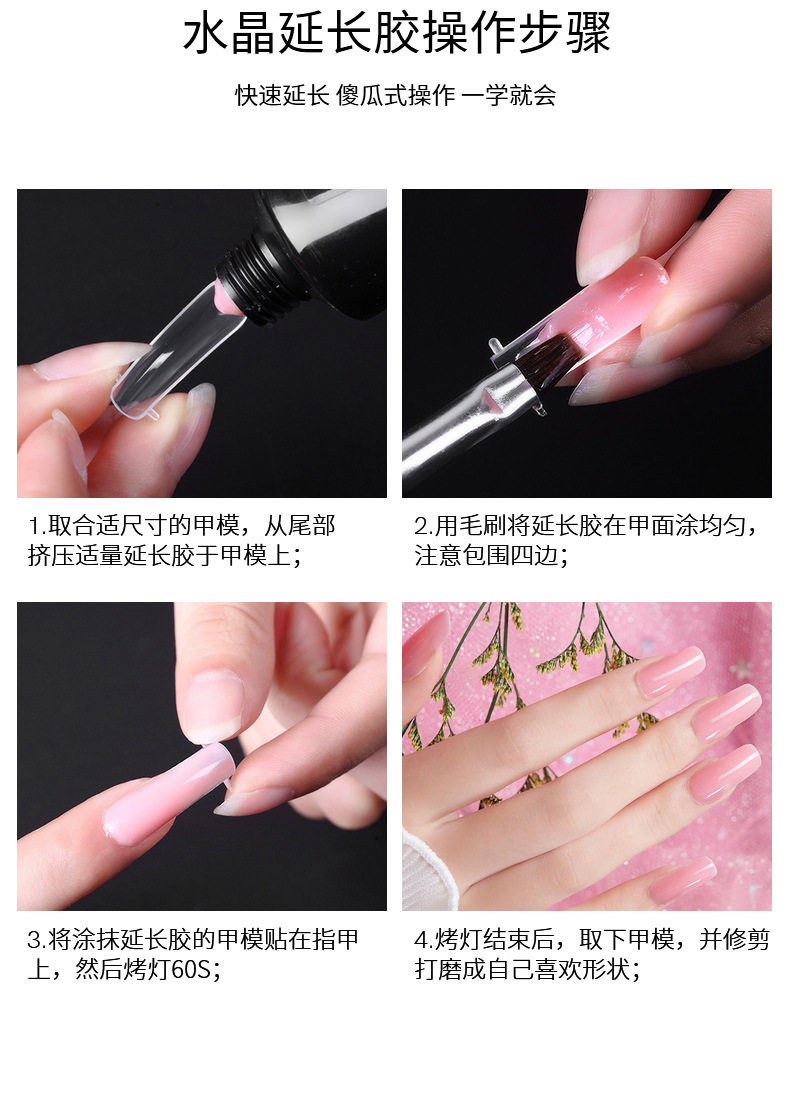 水晶延长胶操作步骤

快速延长 傻瓜式操作 一学就会

1.取合适尺寸的甲模，从尾部挤压适量延长胶于甲模上；

2.用毛刷将延长胶在甲面涂均匀，注意包围四边；

3.将涂抹延长胶的甲模贴在指甲上，然后烤灯60S；

4.烤灯结束后，取下甲模，并修剪打磨成自己喜欢形状；