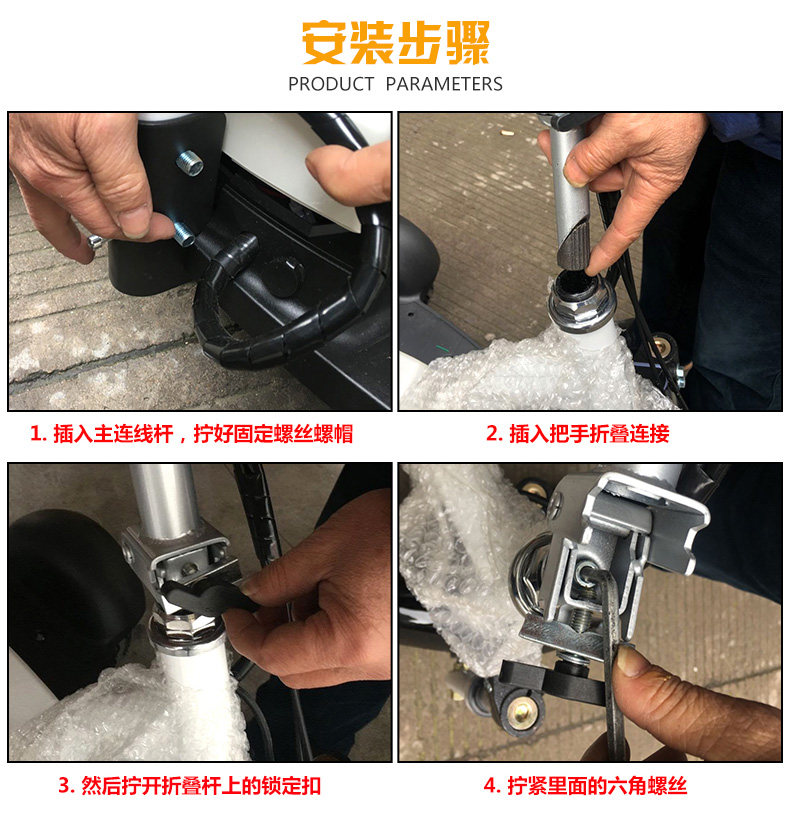 安装步骤
PRODUCT PARAMETERS

1. 插入主连线杆，拧好固定螺丝螺帽

2. 插入把手折叠连接

3. 然后拧开折叠杆上的锁定扣

4. 拧紧里面的六角螺丝