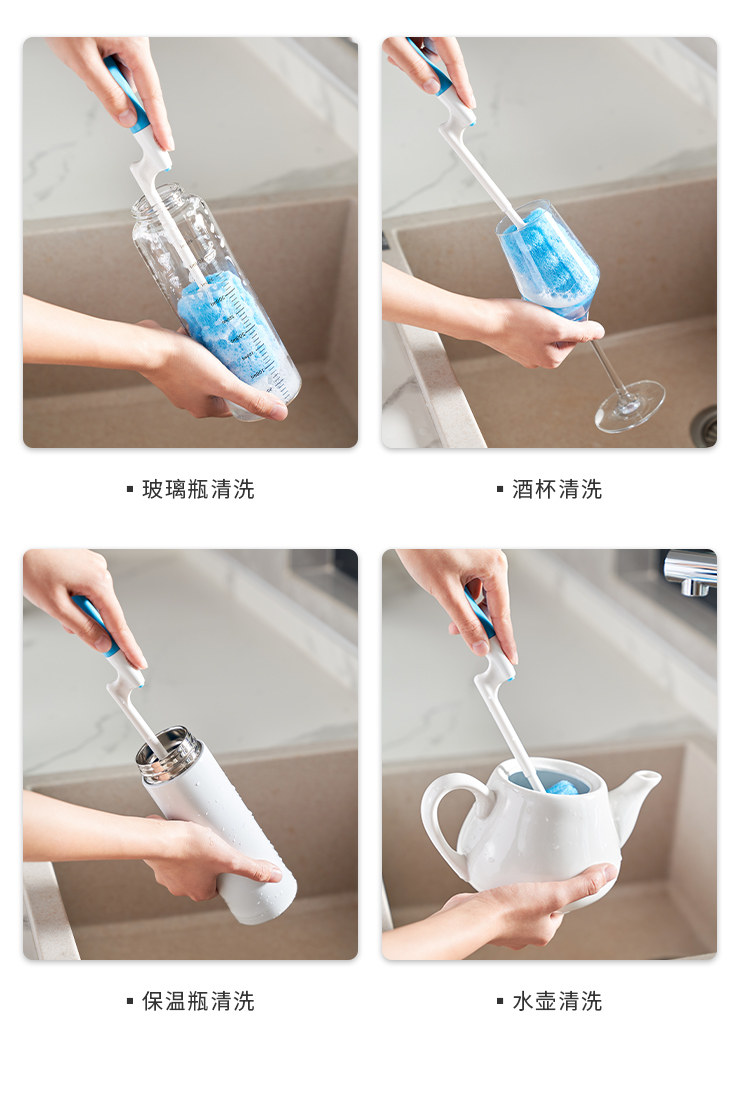 ▪ 玻璃瓶清洗

▪ 酒杯清洗

▪ 保温瓶清洗

▪ 水壶清洗