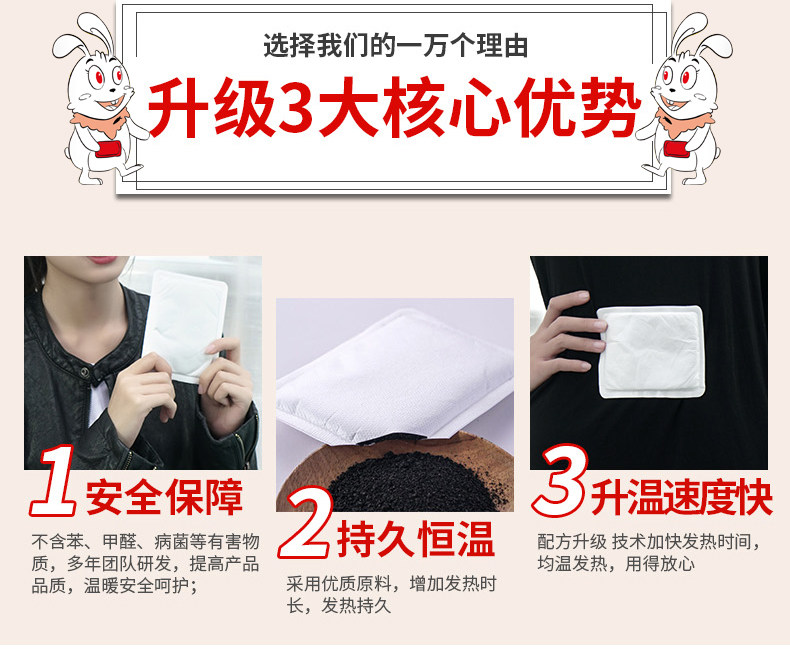 选择我们的一万个理由

升级3大核心优势

1 安全保障

不含苯、甲醛、病菌等有害物质，多年团队研发，提高产品品质，温暖安全呵护；

2 持久恒温

采用优质原料，增加发热时长，发热持久

3 升温速度快

配方升级 技术加快发热时间，均温发热，用得放心