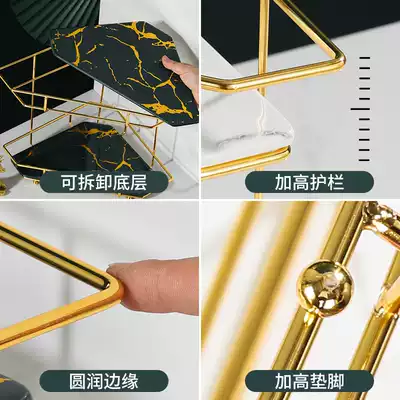 可拆卸底层

加高护栏

圆润边缘

加高垫脚