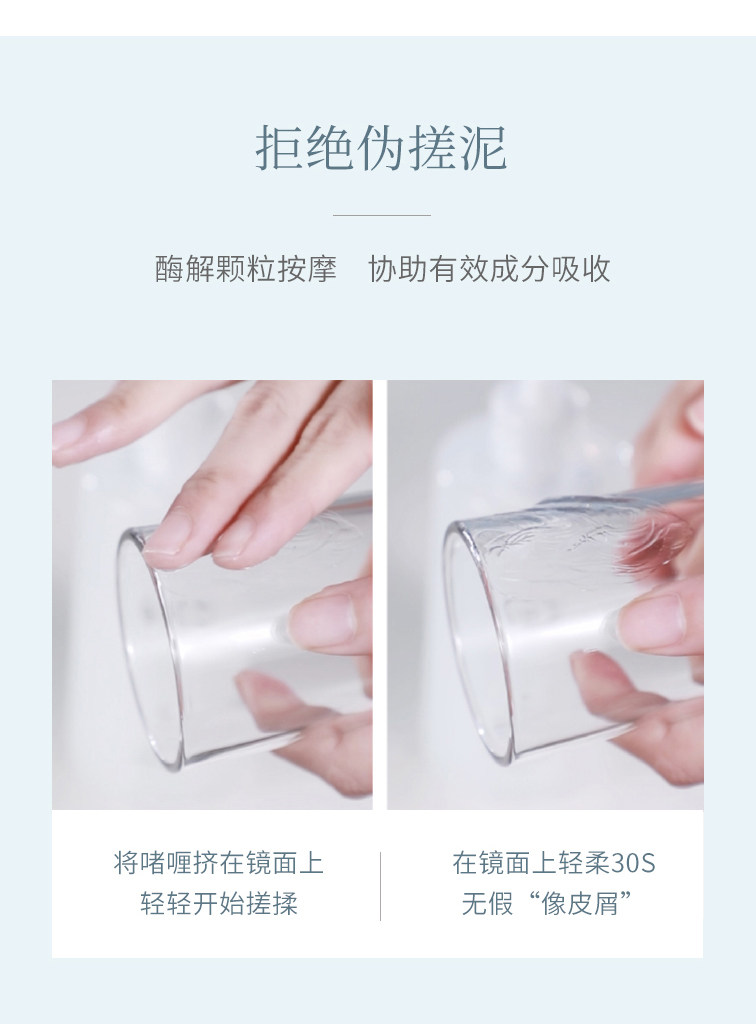 拒绝伪搓泥

酶解颗粒按摩　协助有效成分吸收

将啫喱挤在镜面上
轻轻开始搓揉

在镜面上轻柔30S
无假“像皮屑”