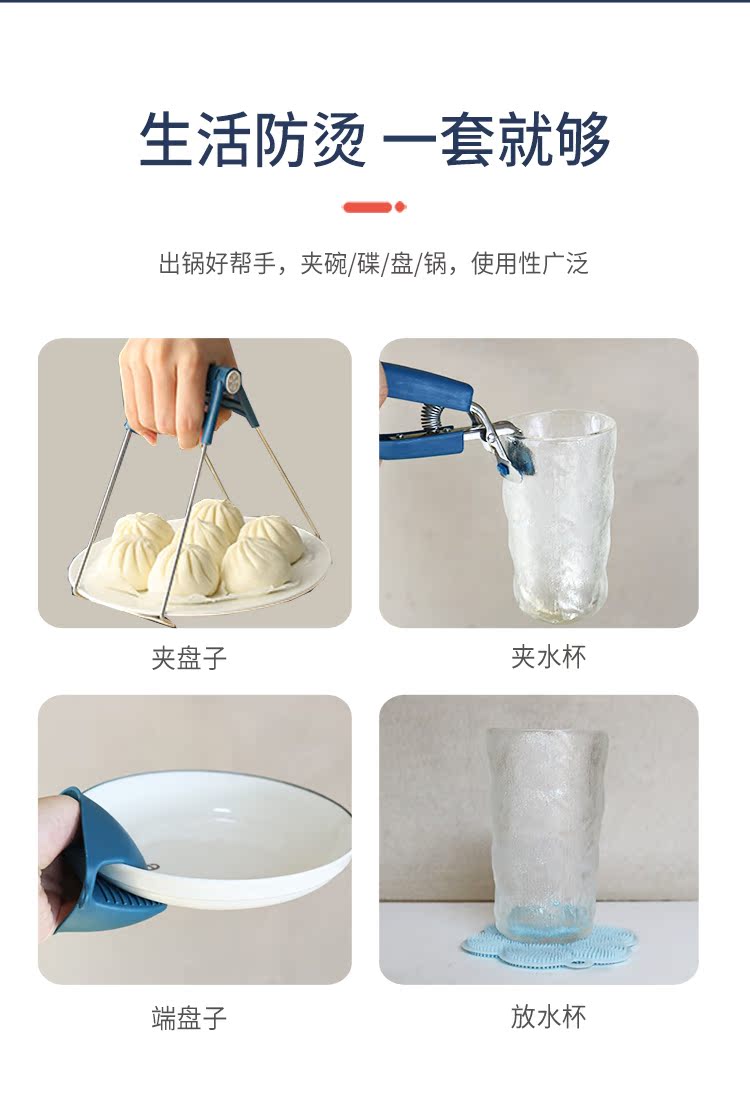 生活防烫 一套就够

出锅好帮手，夹碗/碟/盘/锅，使用性广泛

夹盘子

夹水杯

端盘子

放水杯