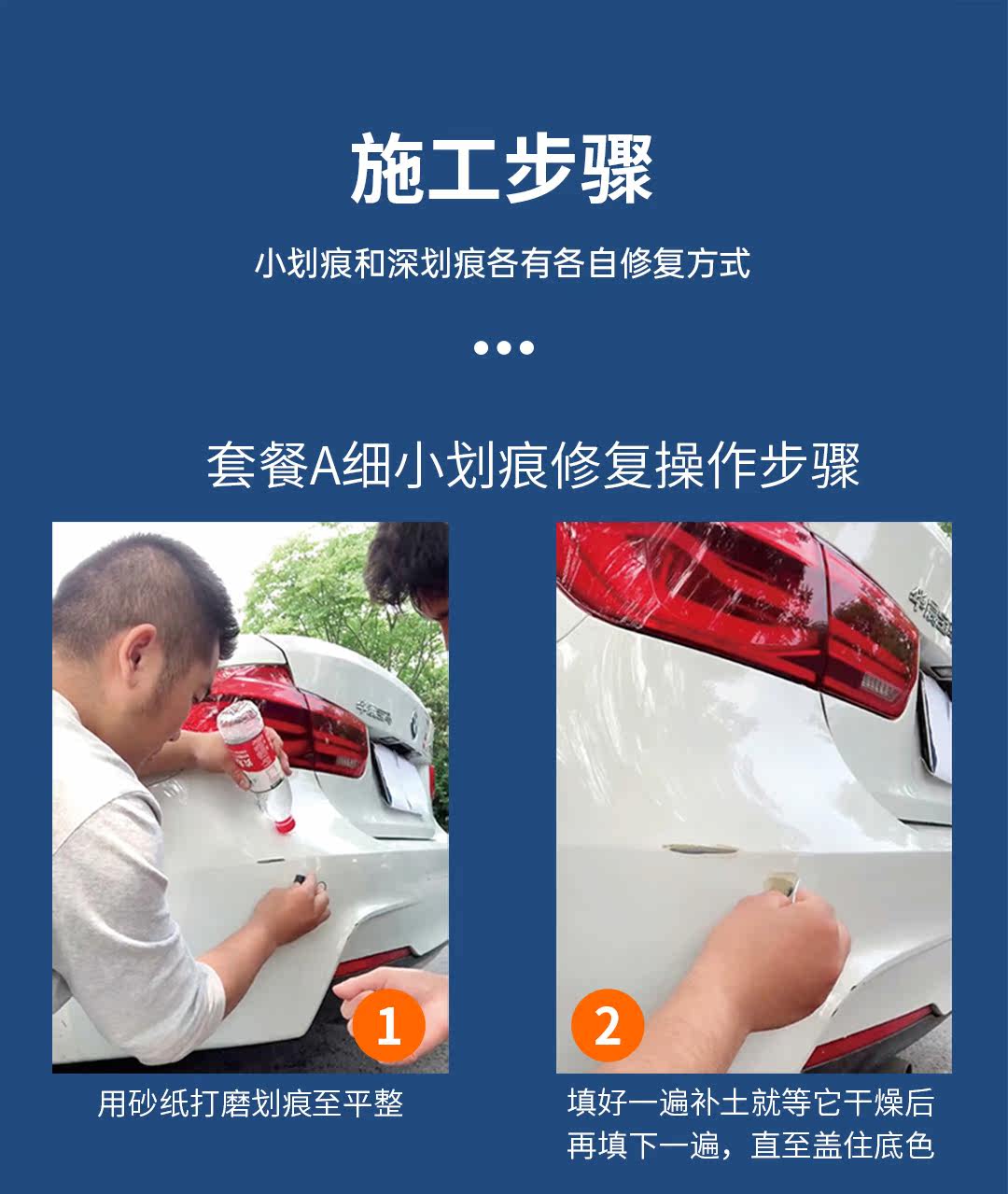 施工步骤

小划痕和深划痕各有各自修复方式

•••

套餐A细小划痕修复操作步骤

1

用砂纸打磨划痕至平整

2

填好一遍补土就等它干燥后再填下一遍，直至盖住底色