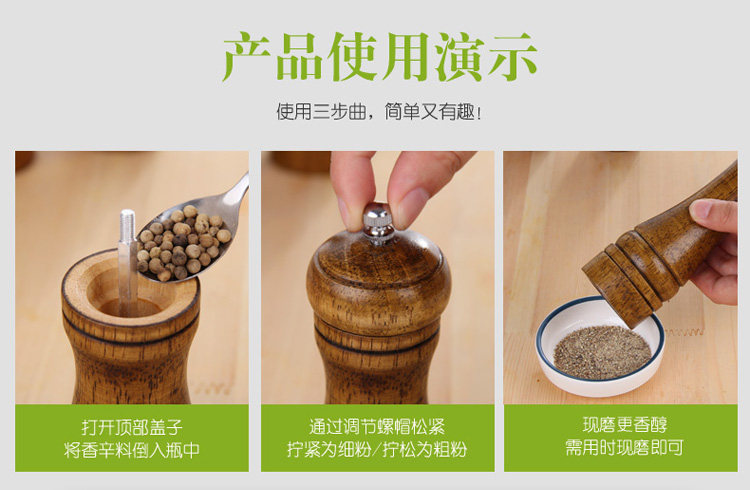 产品使用演示

使用三步曲，简单又有趣！

打开顶部盖子
将香辛料倒入瓶中

通过调节螺帽松紧
拧紧为细粉/拧松为粗粉

现磨更香醇
需用时现磨即可