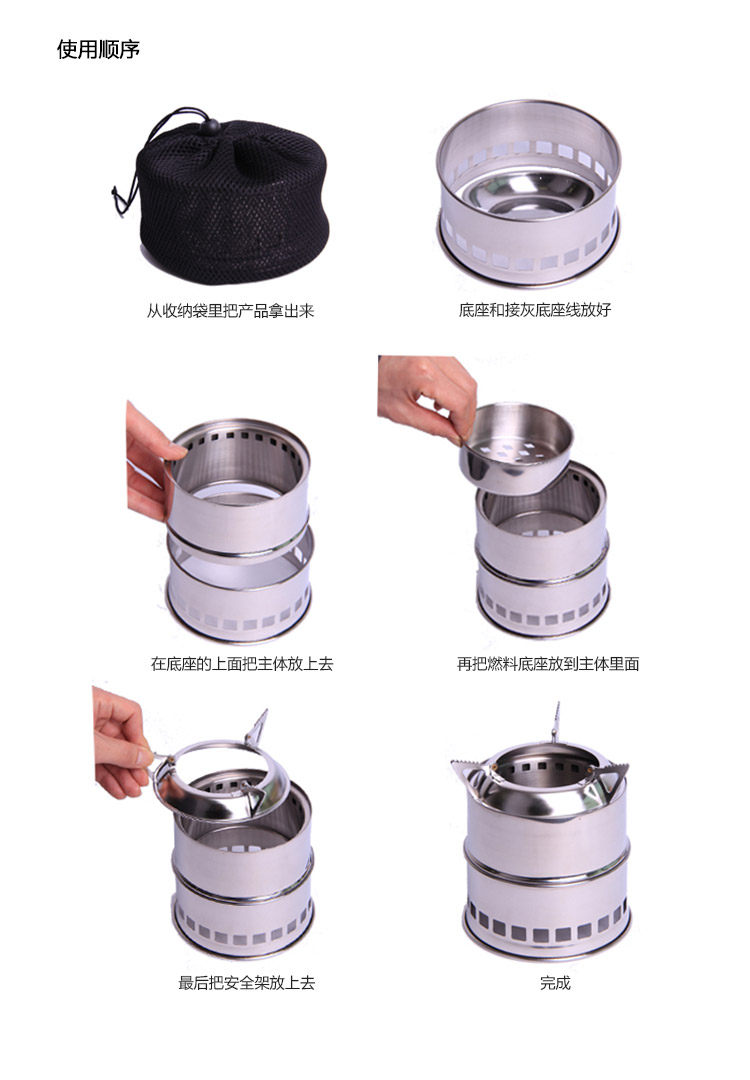 使用顺序

从收纳袋里把产品拿出来

底座和接灰底座线放好

在底座的上面把主体放上去

再把燃料底座放到主体里面

最后把安全架放上去

完成