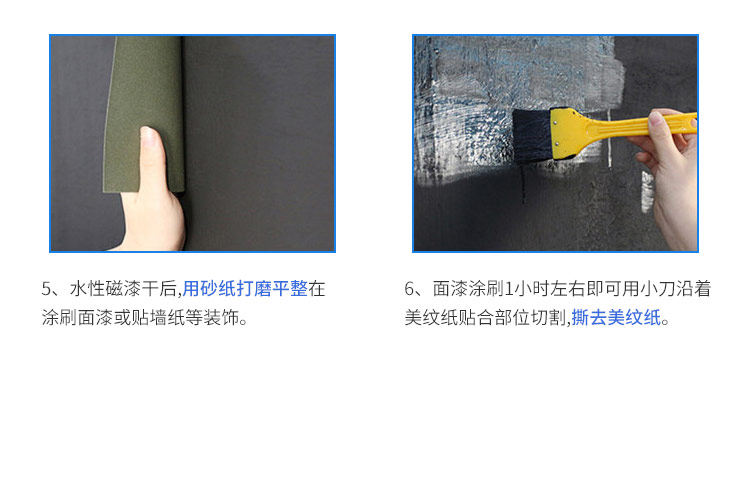 5、水性磁漆干后,用砂纸打磨平整在涂刷面漆或贴墙纸等装饰。

6、面漆涂刷1小时左右即可用小刀沿着美纹纸贴合部位切割,撕去美纹纸。