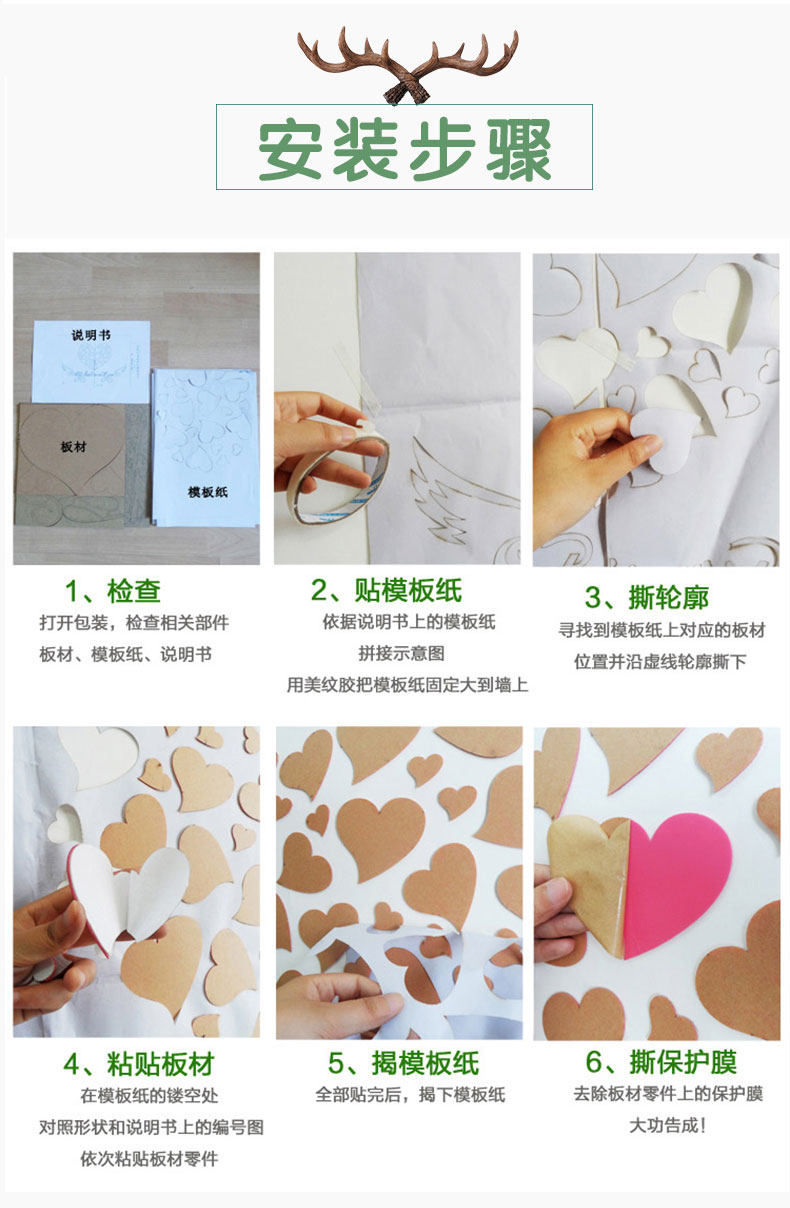 安装步骤

说明书

板材

模板纸

1、检查
打开包装，检查相关部件
板材、模板纸、说明书

2、贴模板纸
依据说明书上的模板纸
拼接示意图
用美纹胶把模板纸固定大到墙上

3、撕轮廓
寻找到模板纸上对应的板材
位置并沿虚线轮廓撕下

4、粘贴板材
在模板纸的镂空处
对照形状和说明书上的编号图
依次粘贴板材零件

5、揭模板纸
全部贴完后，揭下模板纸

6、撕保护膜
去除板材零件上的保护膜
大功告成！