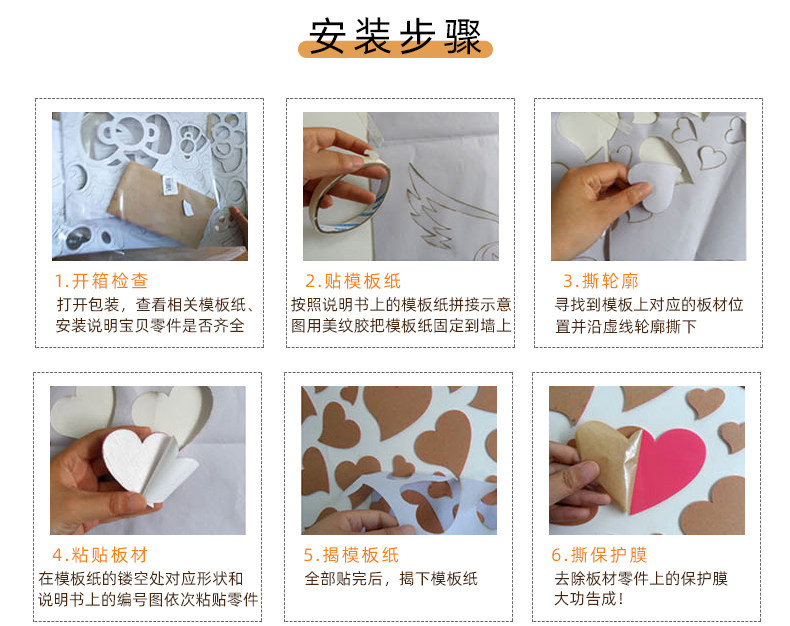 安装步骤

1.开箱检查
打开包装，查看相关模板纸、安装说明宝贝零件是否齐全

2.贴模板纸
按照说明书上的模板纸拼接示意图用美纹胶把模板纸固定到墙上

3.撕轮廓
寻找到模板上对应的板材位置并沿虚线轮廓撕下

4.粘贴板材
在模板纸的镂空处对应形状和说明书上的编号图依次粘贴零件

5.揭模板纸
全部贴完后，揭下模板纸

6.撕保护膜
去除板材零件上的保护膜大功告成！