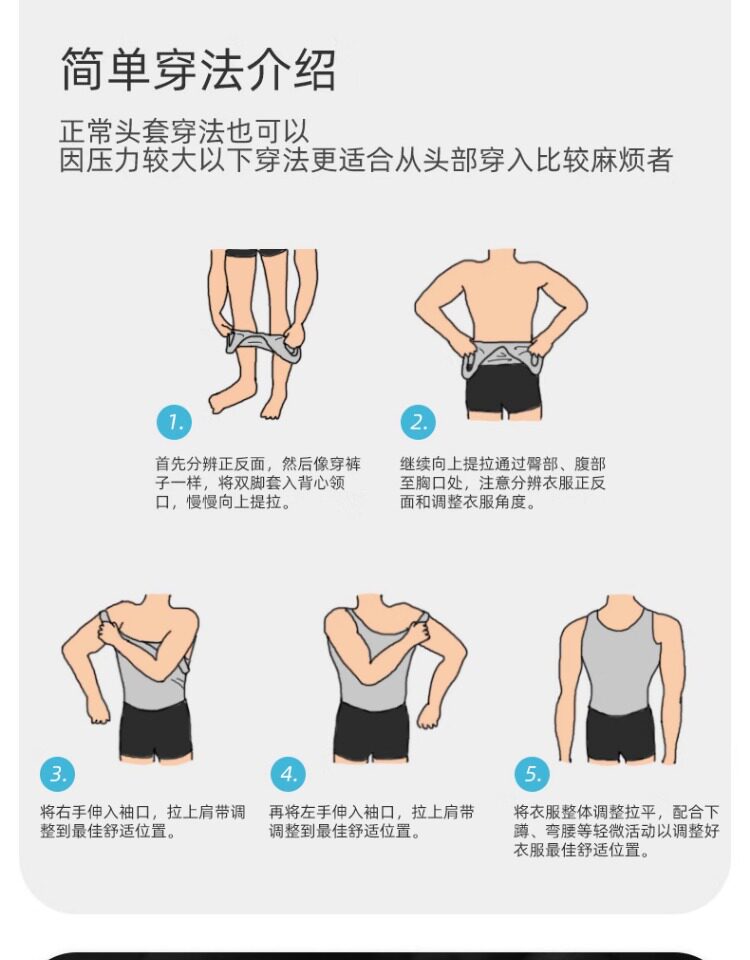 简单穿法介绍

正常头套穿法也可以
因压力较大以下穿法更适合从头部穿入比较麻烦者

1.

首先分辨正反面，然后像穿裤子一样，将双脚套入背心领口，慢慢向上提拉。

2.

继续向上提拉通过臀部、腹部至胸口处，注意分辨衣服正反面和调整衣服角度。

3.

将右手伸入袖口，拉上肩带调整到最佳舒适位置。

4.

再将左手伸入袖口，拉上肩带调整到最佳舒适位置。

5.

将衣服整体调整拉平，配合下蹲、弯腰等轻微活动以调整好衣服最佳舒适位置。