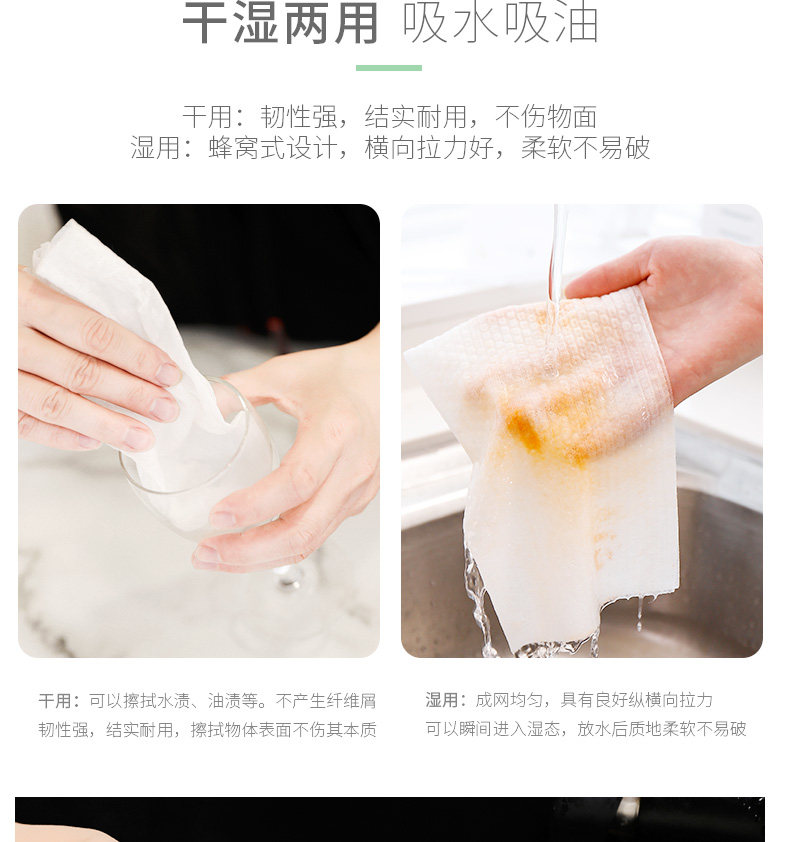 干湿两用 吸水吸油

干用：韧性强，结实耐用，不伤物面
湿用：蜂窝式设计，横向拉力好，柔软不易破

干用：可以擦拭水渍、油渍等。不产生纤维屑
韧性强，结实耐用，擦拭物体表面不伤其本质

湿用：成网均匀，具有良好纵横向拉力
可以瞬间进入湿态，放水后质地柔软不易破