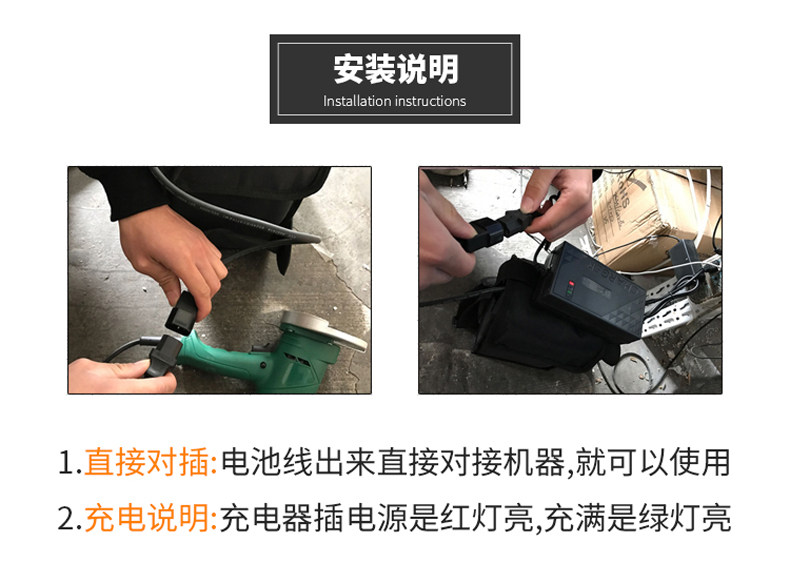 安装说明
Installation instructions

1.直接对插:电池线出来直接对接机器,就可以使用

2.充电说明:充电器插电源是红灯亮,充满是绿灯亮