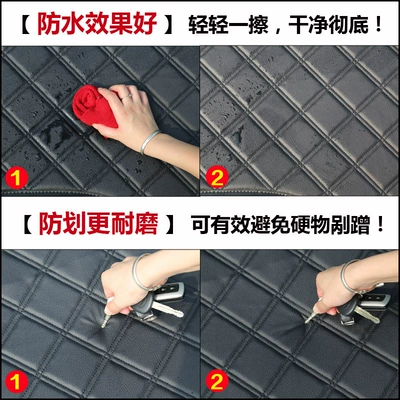 【防水效果好】 轻轻一擦，干净彻底！

1

2

【防划更耐磨】 可有效避免硬物剐蹭！

1

2