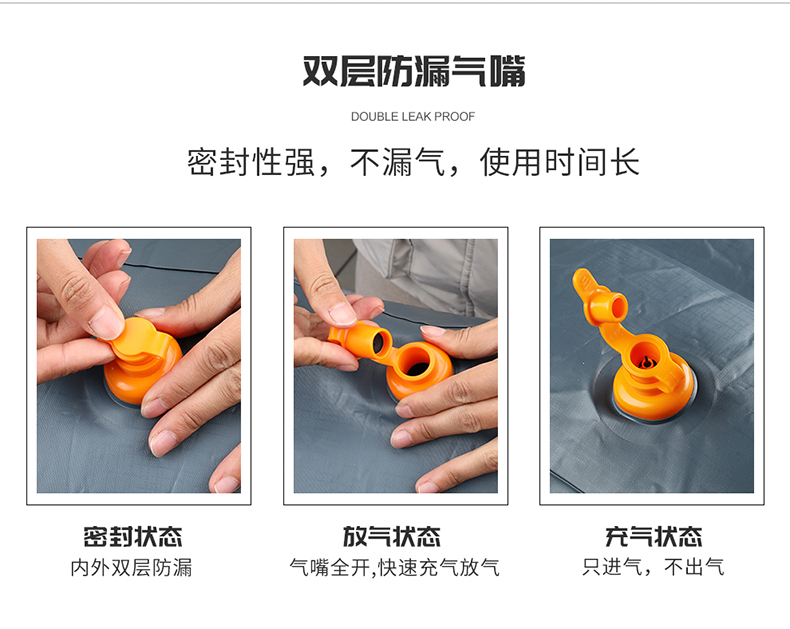 双层防漏气嘴

DOUBLE LEAK PROOF

密封性强，不漏气，使用时间长

密封状态
内外双层防漏

放气状态
气嘴全开,快速充气放气

充气状态
只进气，不出气