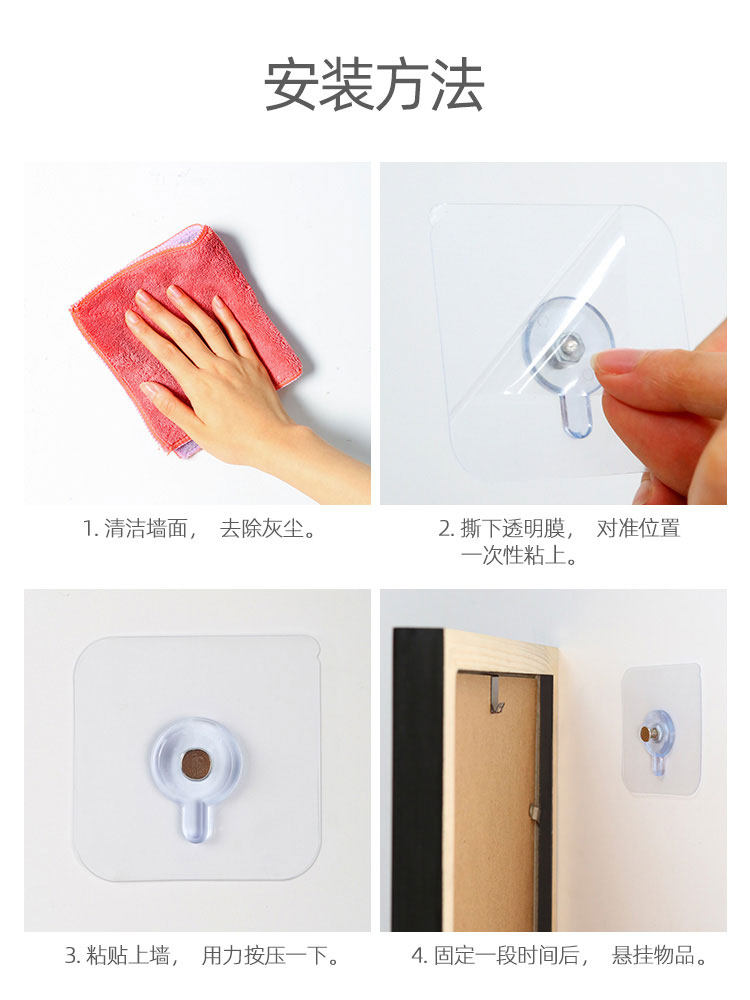 安装方法

1. 清洁墙面， 去除灰尘。

2. 撕下透明膜， 对准位置一次性粘上。

3. 粘贴上墙， 用力按压一下。

4. 固定一段时间后， 悬挂物品。