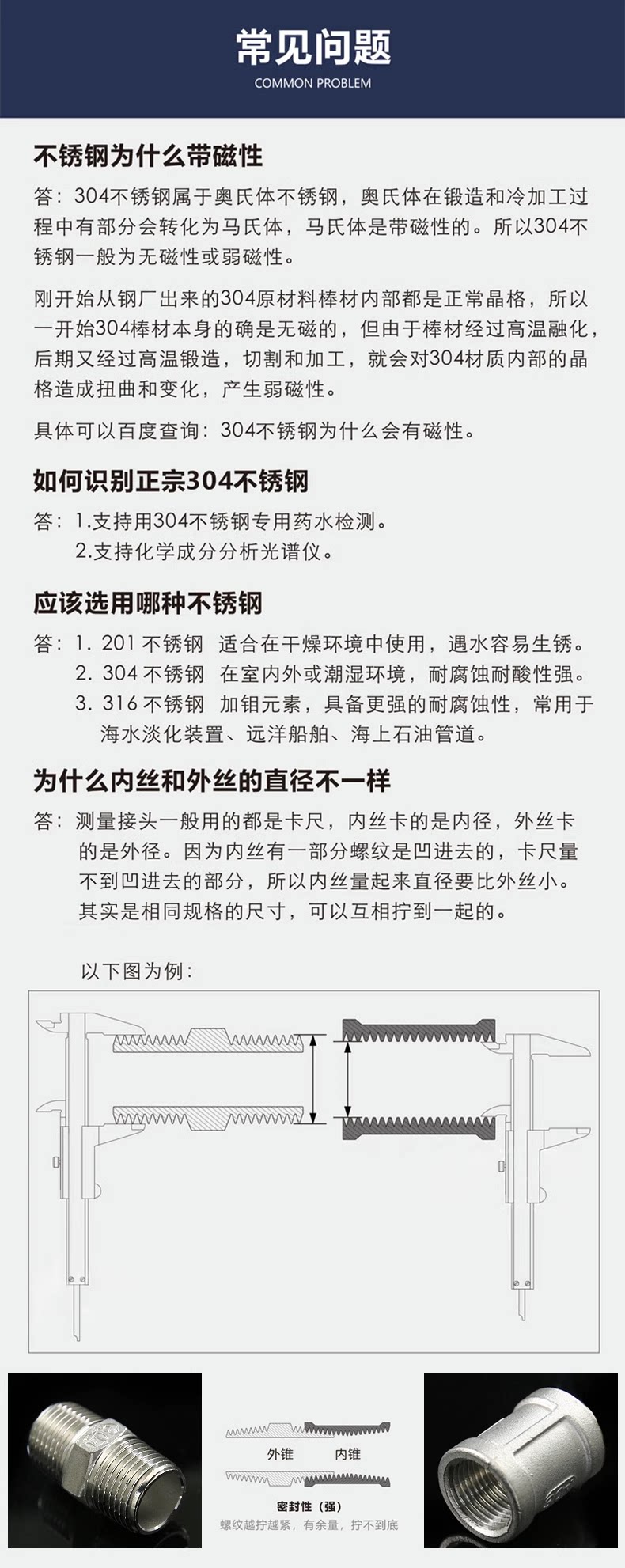 常见问题
COMMON PROBLEM

不锈钢为什么带磁性

答：304不锈钢属于奥氏体不锈钢，奥氏体在锻造和冷加工过程中有部分会转化为马氏体，马氏体是带磁性的。所以304不锈钢一般为无磁性或弱磁性。

刚开始从钢厂出来的304原材料棒材内部都是正常晶格，所以一开始304棒材本身的确是无磁的，但由于棒材经过高温融化，后期又经过高温锻造，切割和加工，就会对304材质内部的晶格造成扭曲和变化，产生弱磁性。

具体可以百度查询：304不锈钢为什么会有磁性。

如何识别正宗304不锈钢

答：1.支持用304不锈钢专用药水检测。
2.支持化学成分分析光谱仪。

应该选用哪种不锈钢

答：1. 201 不锈钢 适合在干燥环境中使用，遇水容易生锈。
2. 304 不锈钢 在室内外或潮湿环境，耐腐蚀耐酸性强。
3. 316 不锈钢 加钼元素，具备更强的耐腐蚀性，常用于海水淡化装置、远洋船舶、海上石油管道。

为什么内丝和外丝的直径不一样

答：测量接头一般用的都是卡尺，内丝卡的是内径，外丝卡的是外径。因为内丝有一部分螺纹是凹进去的，卡尺量不到凹进去的部分，所以内丝量起来直径要比外丝小。其实是相同规格的尺寸，可以互相拧到一起的。

以下图为例：

外锥 内锥
密封性（强）
螺纹越拧越紧，有余量，拧不到底